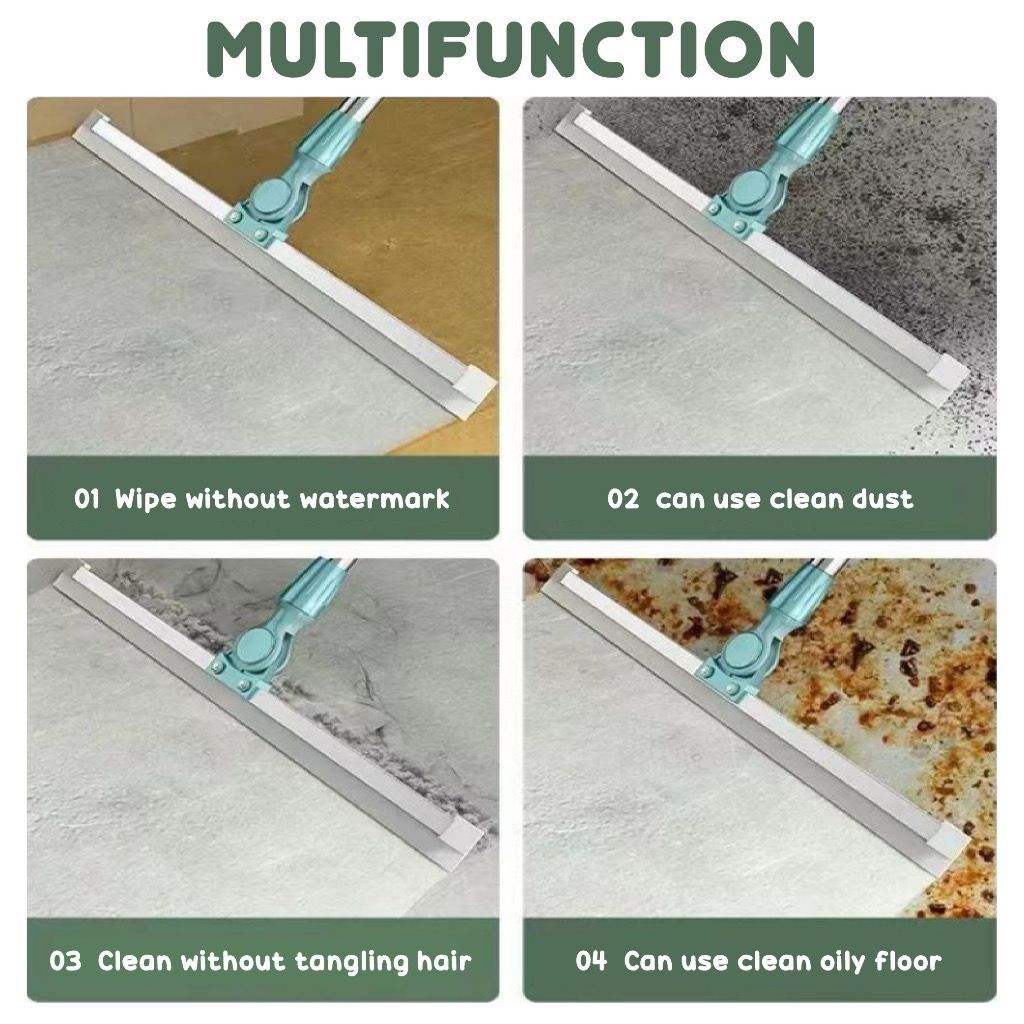 MULTIFUNCTION

01 Wipe without watermark

02 can use clean dust

03 Clean without tangling hair

04 Can use clean oily floor