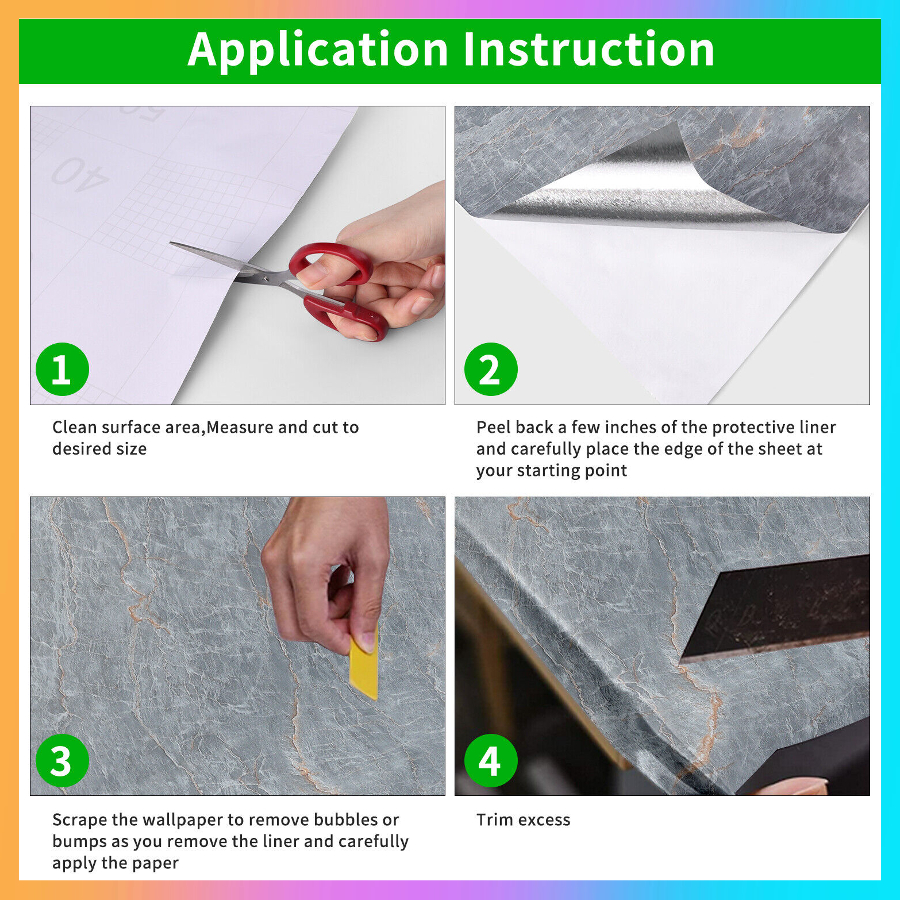 Application Instruction

1

Clean surface area,Measure and cut to desired size

2

Peel back a few inches of the protective liner and carefully place the edge of the sheet at your starting point

3

Scrape the wallpaper to remove bubbles or bumps as you remove the liner and carefully apply the paper

4

Trim excess