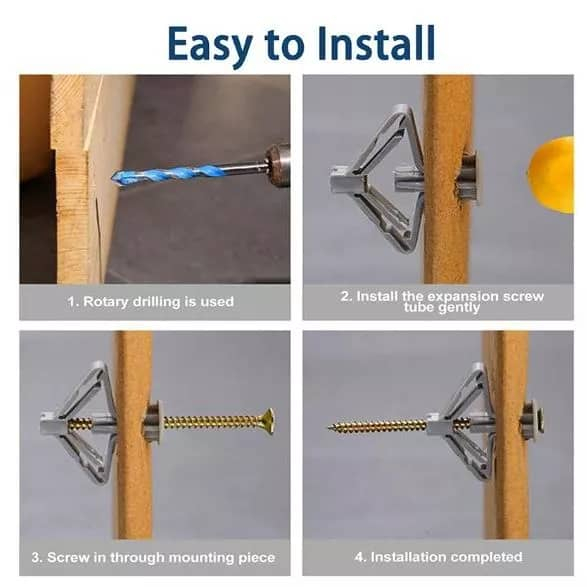 Easy to Install

1. Rotary drilling is used

2. Install the expansion screw tube gently

3. Screw in through mounting piece

4. Installation completed