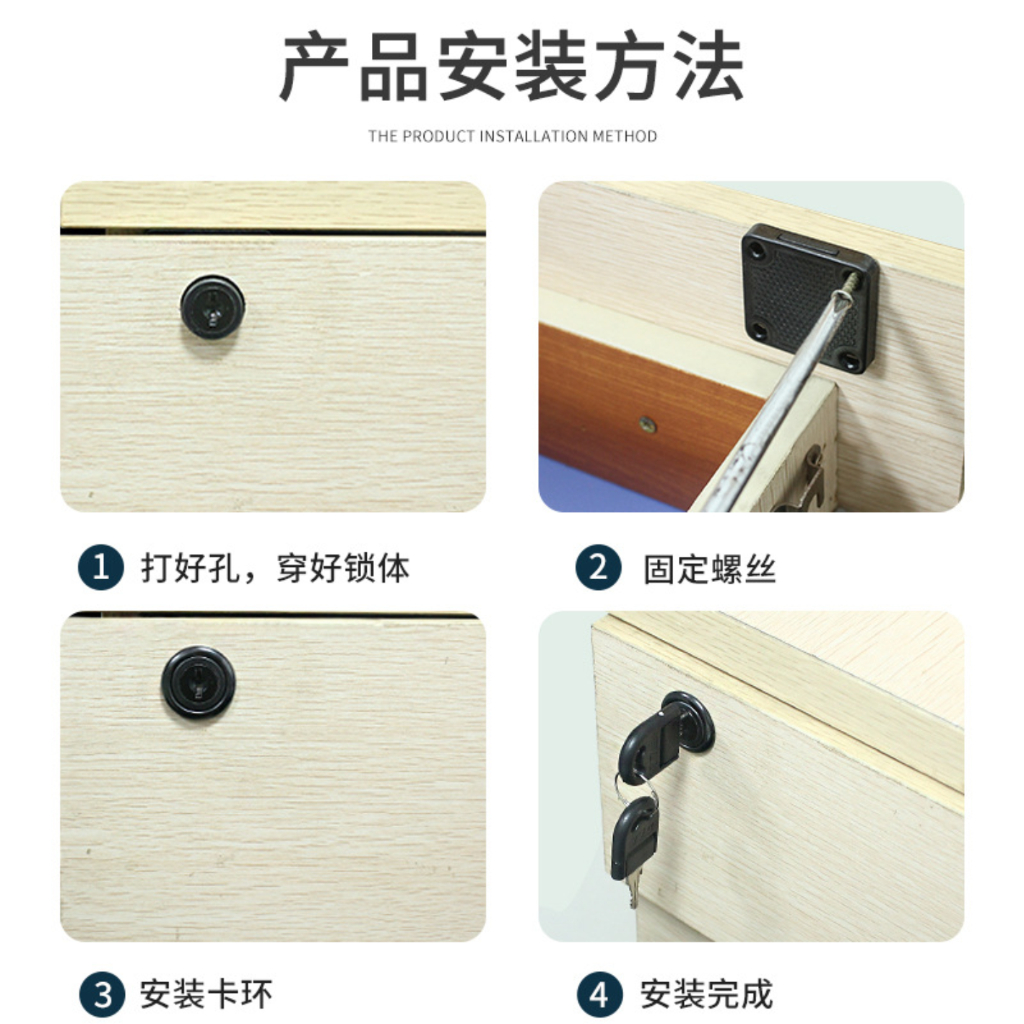 产品安装方法

THE PRODUCT INSTALLATION METHOD

1 打好孔，穿好锁体

2 固定螺丝

3 安装卡环

4 安装完成