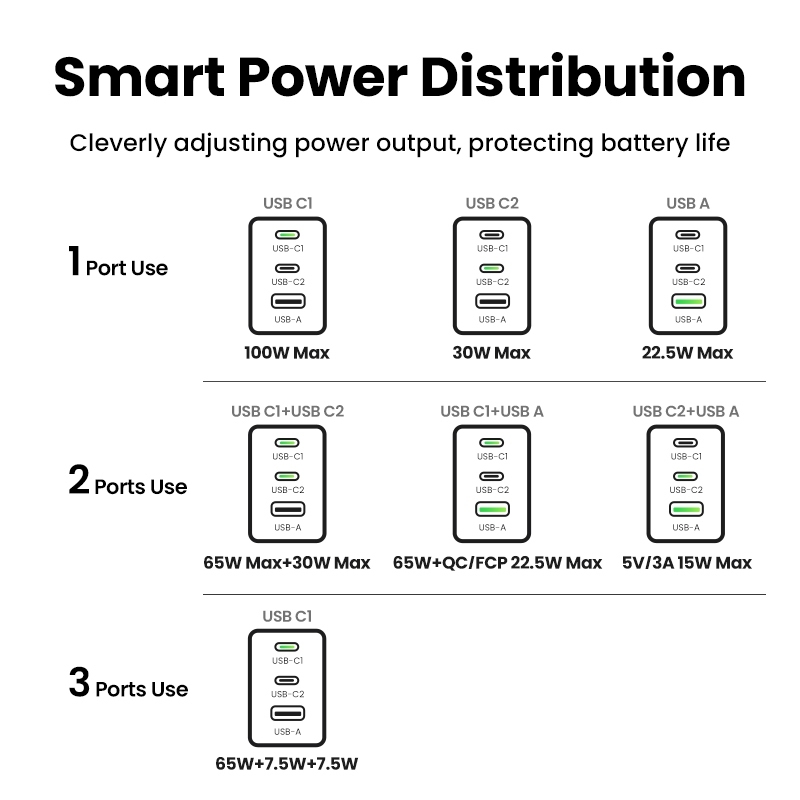 Smart Power Distribution

Cleverly adjusting power output, protecting battery life

1 Port Use

USB C1
USB-C1
USB-C2
USB-A
100W Max

USB C2
USB-C1
USB-C2
USB-A
30W Max

USB A
USB-C1
USB-C2
USB-A
22.5W Max

2 Ports Use

USB C1+USB C2
USB-C1
USB-C2
USB-A
65W Max+30W Max

USB C1+USB A
USB-C1
USB-C2
USB-A
65W+QC/FCP 22.5W Max

USB C2+USB A
USB-C1
USB-C2
USB-A
5V/3A 15W Max

3 Ports Use

USB C1
USB-C1
USB-C2
USB-A
65W+7.5W+7.5W