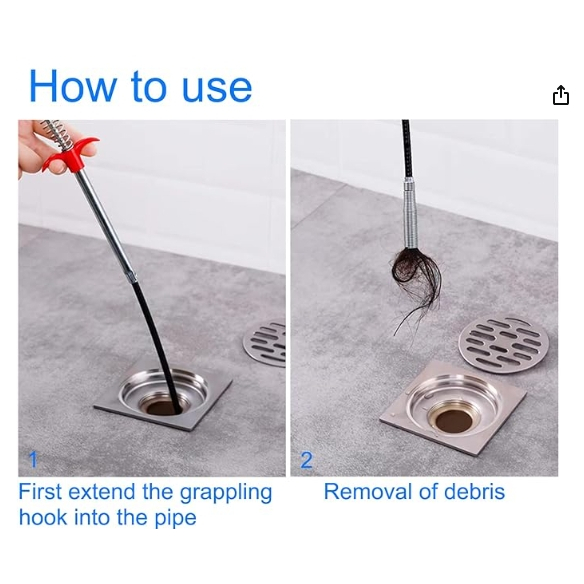 How to use

1

First extend the grappling hook into the pipe

2

Removal of debris