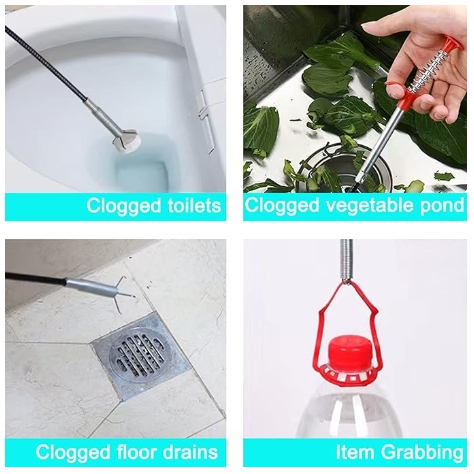 Clogged toilets

Clogged vegetable pond

Clogged floor drains

Item Grabbing