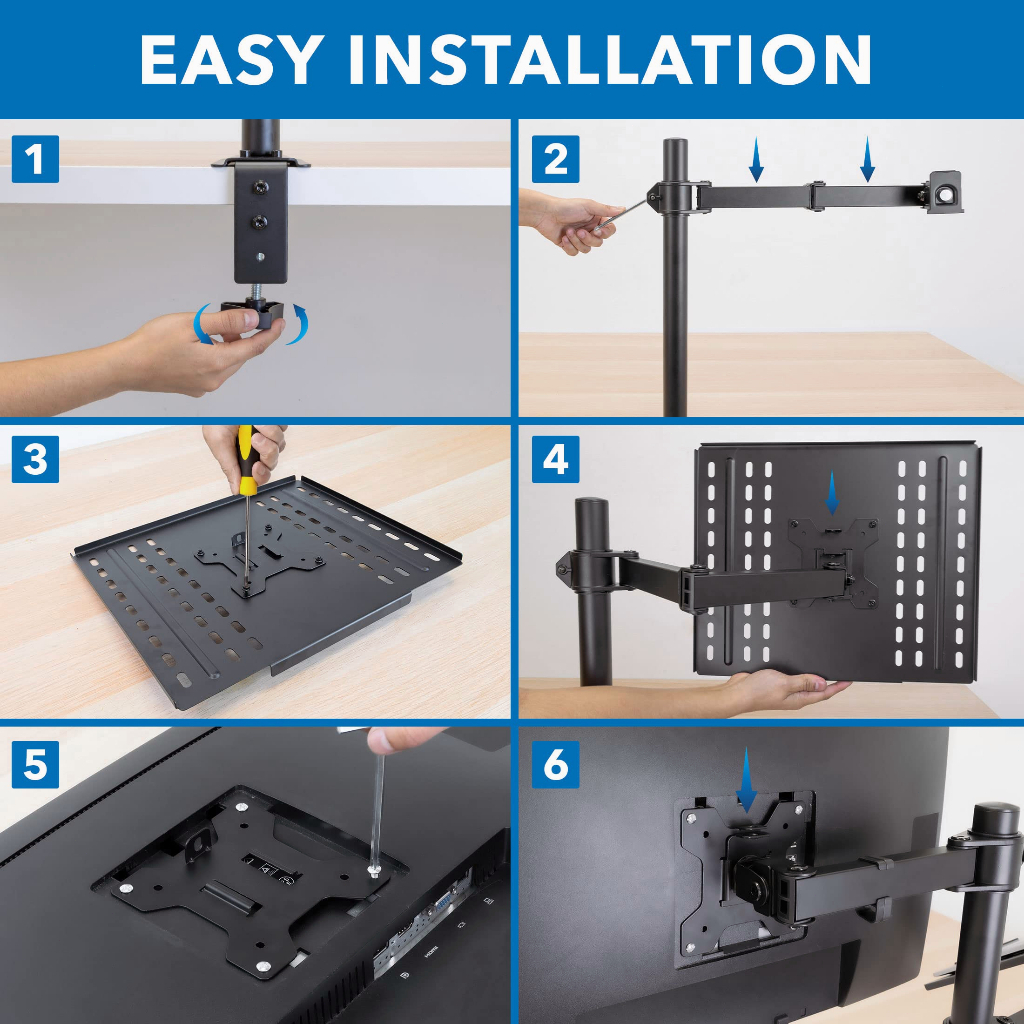 EASY INSTALLATION

1

2

3

4

5

6