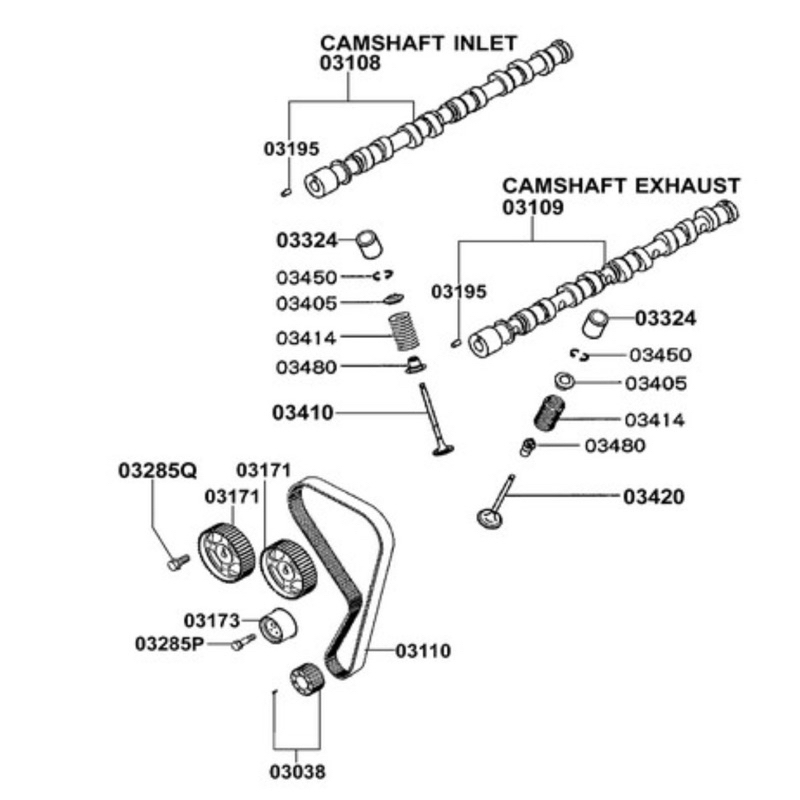 CAMSHAFT INLET
03108

03195

CAMSHAFT EXHAUST
03109

03324
03450
03405
03414
03480
03410

03195

03324
03450
03405
03414
03480
03420

03285Q
03171
03171

03173
03285P
03110

03038