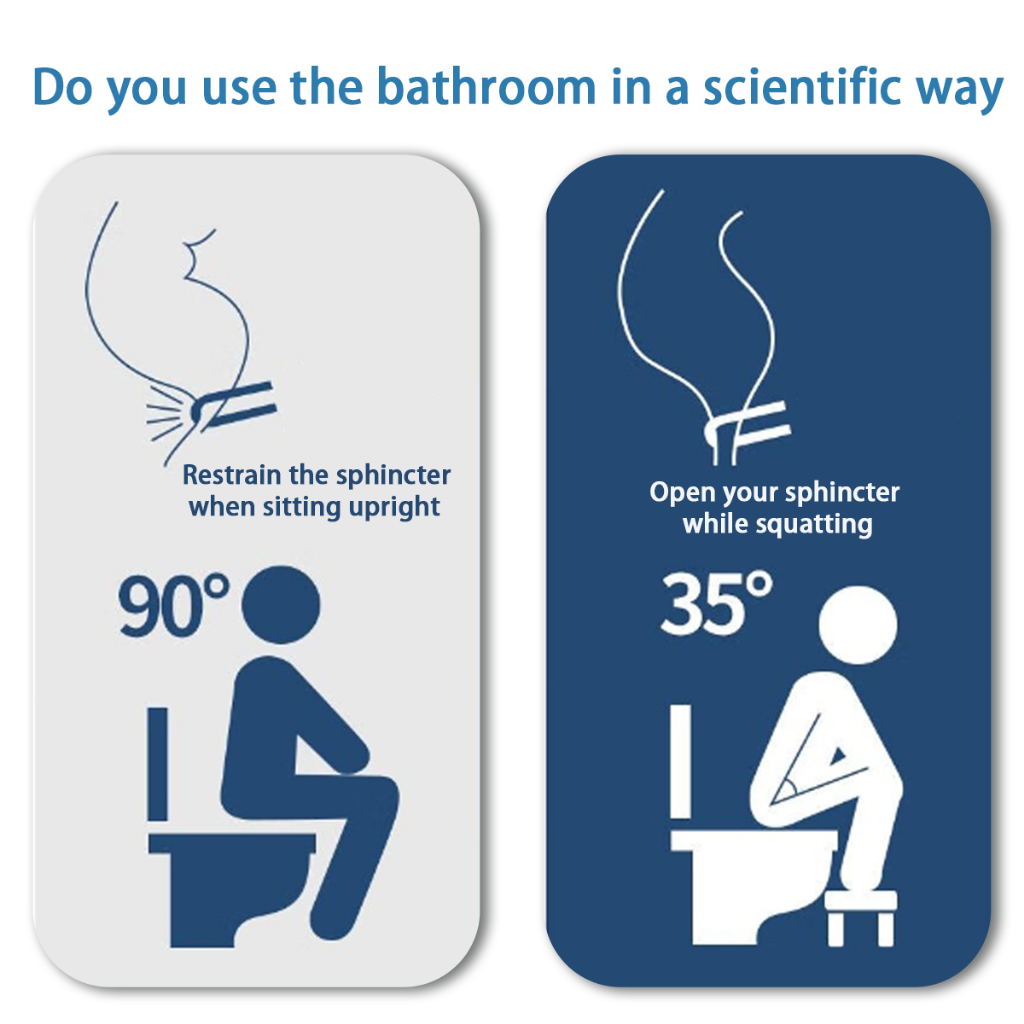 Do you use the bathroom in a scientific way

Restrain the sphincter when sitting upright

90°

Open your sphincter while squatting

35°