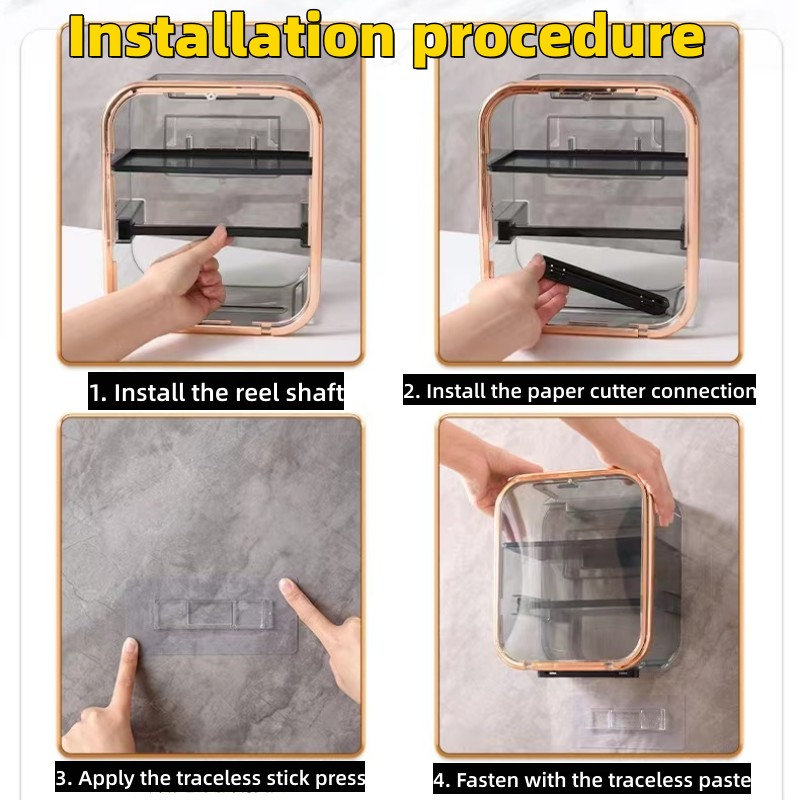 Installation procedure

1. Install the reel shaft

2. Install the paper cutter connection

3. Apply the traceless stick press

4. Fasten with the traceless paste