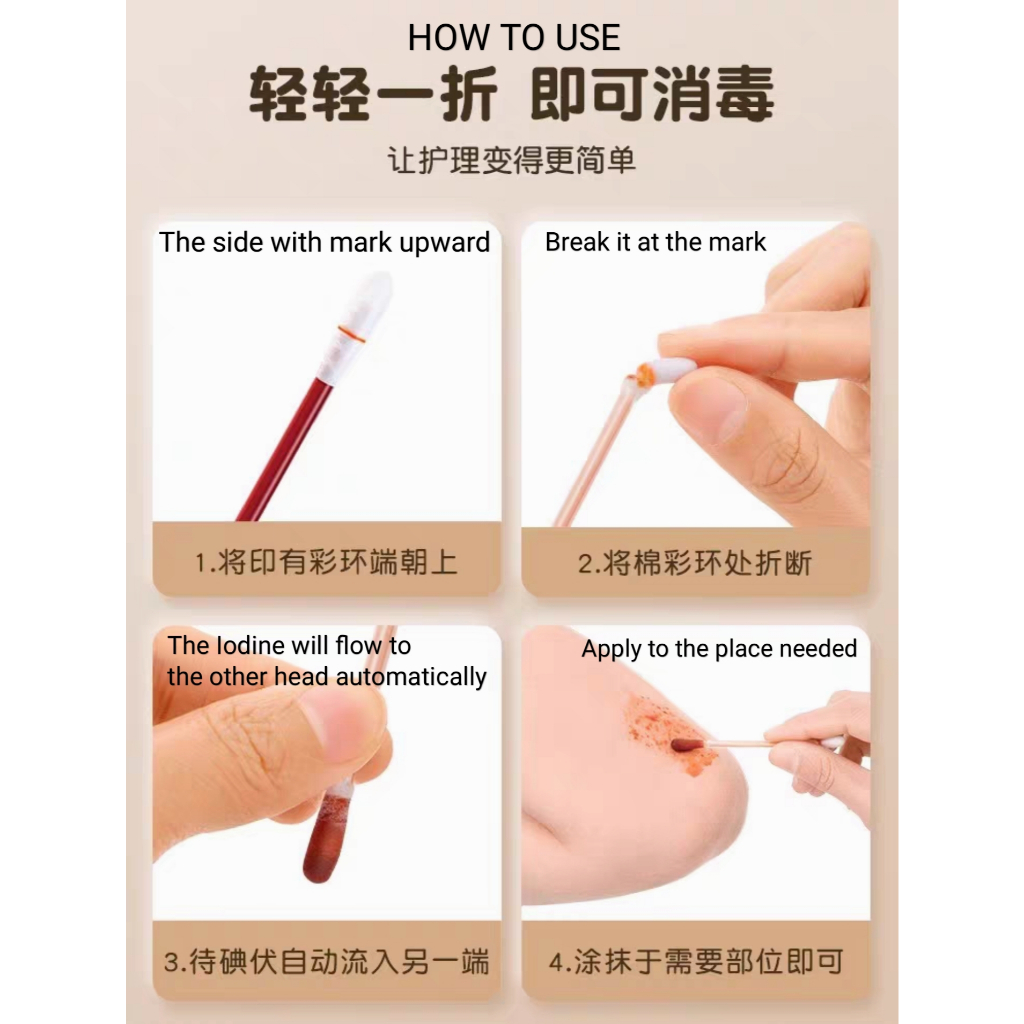 HOW TO USE
轻轻一折 即可消毒
让护理变得更简单

The side with mark upward

1.将印有彩环端朝上

Break it at the mark

2.将棉彩环处折断

The Iodine will flow to the other head automatically

3.待碘伏自动流入另一端

Apply to the place needed

4.涂抹于需要部位即可