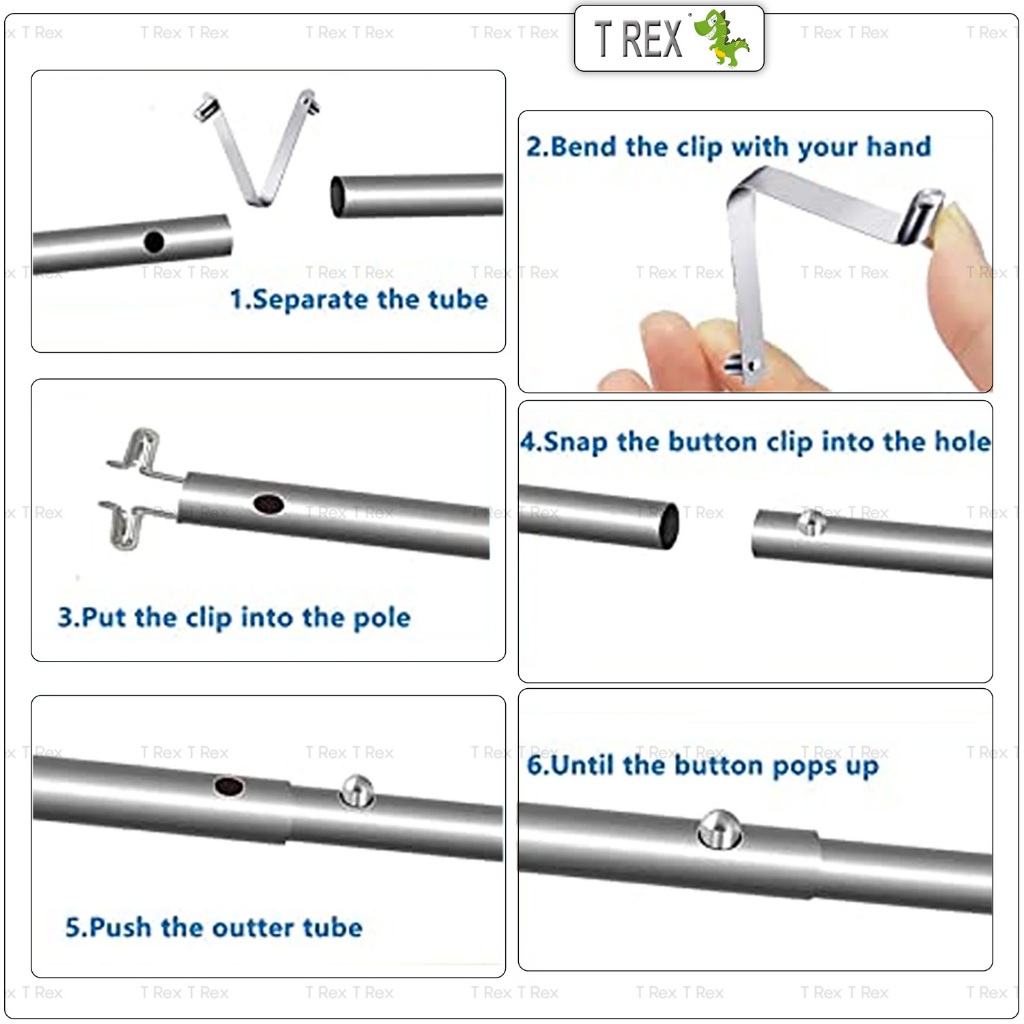 T REX

1.Separate the tube

2.Bend the clip with your hand

3.Put the clip into the pole

4.Snap the button clip into the hole

5.Push the outter tube

6.Until the button pops up

T Rex T Rex