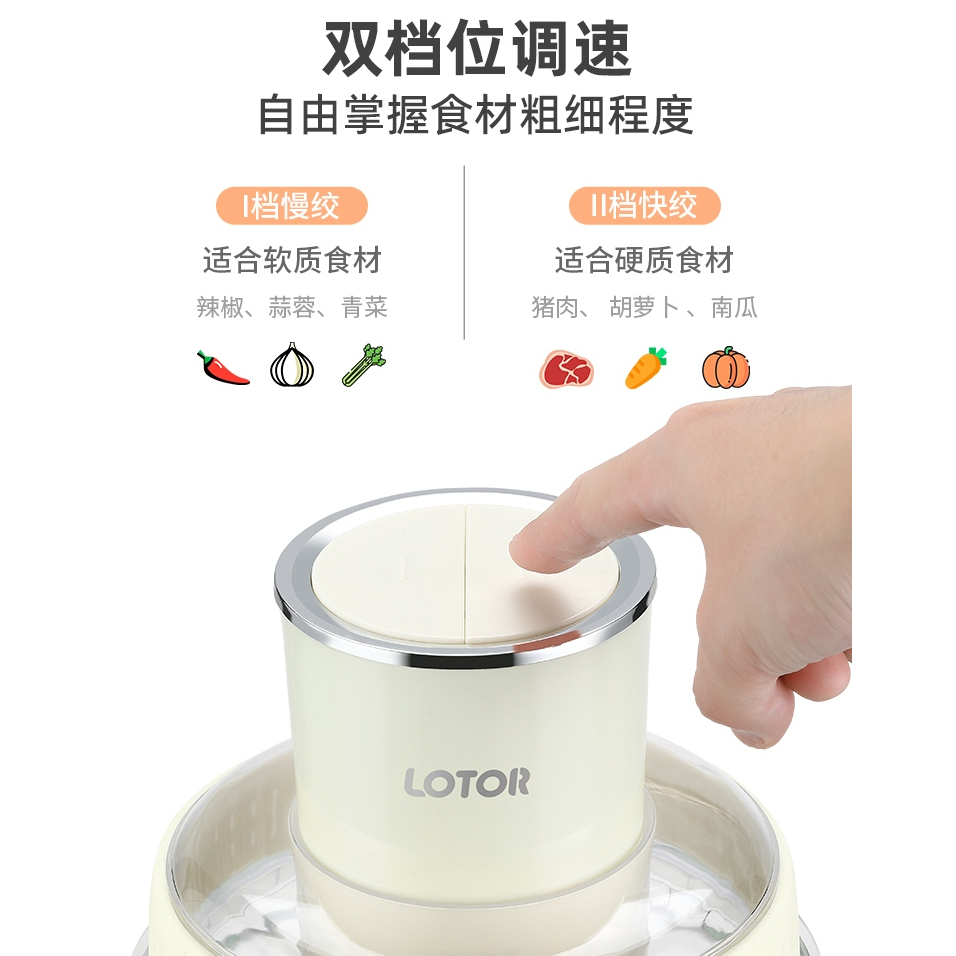 双档位调速
自由掌握食材粗细程度

I档慢绞
适合软质食材
辣椒、蒜蓉、青菜

II档快绞
适合硬质食材
猪肉、胡萝卜、南瓜

LOTOR