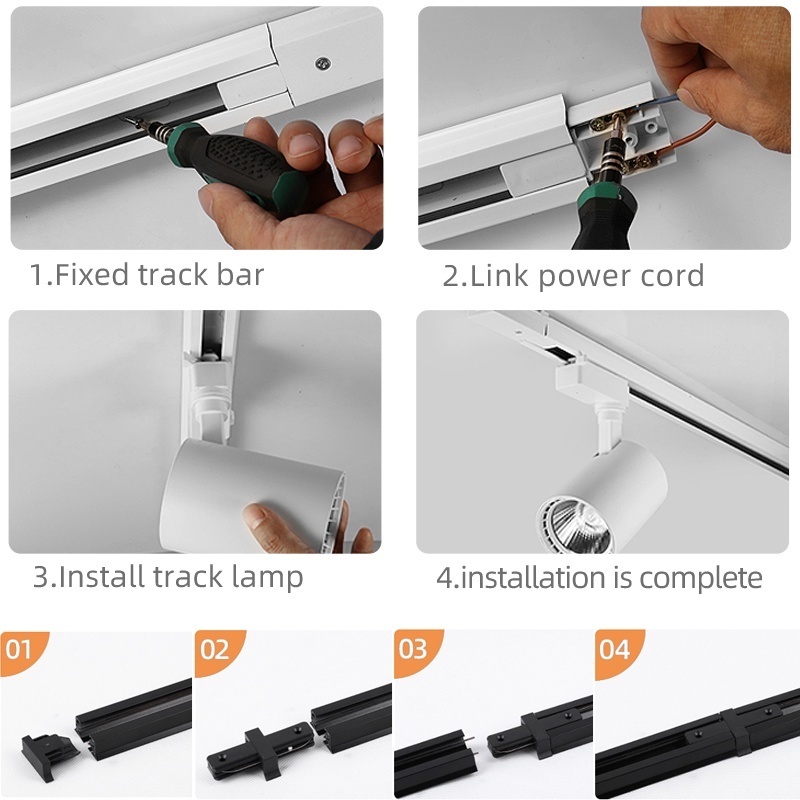 1.Fixed track bar

2.Link power cord

3.Install track lamp

4.installation is complete

01

02

03

04