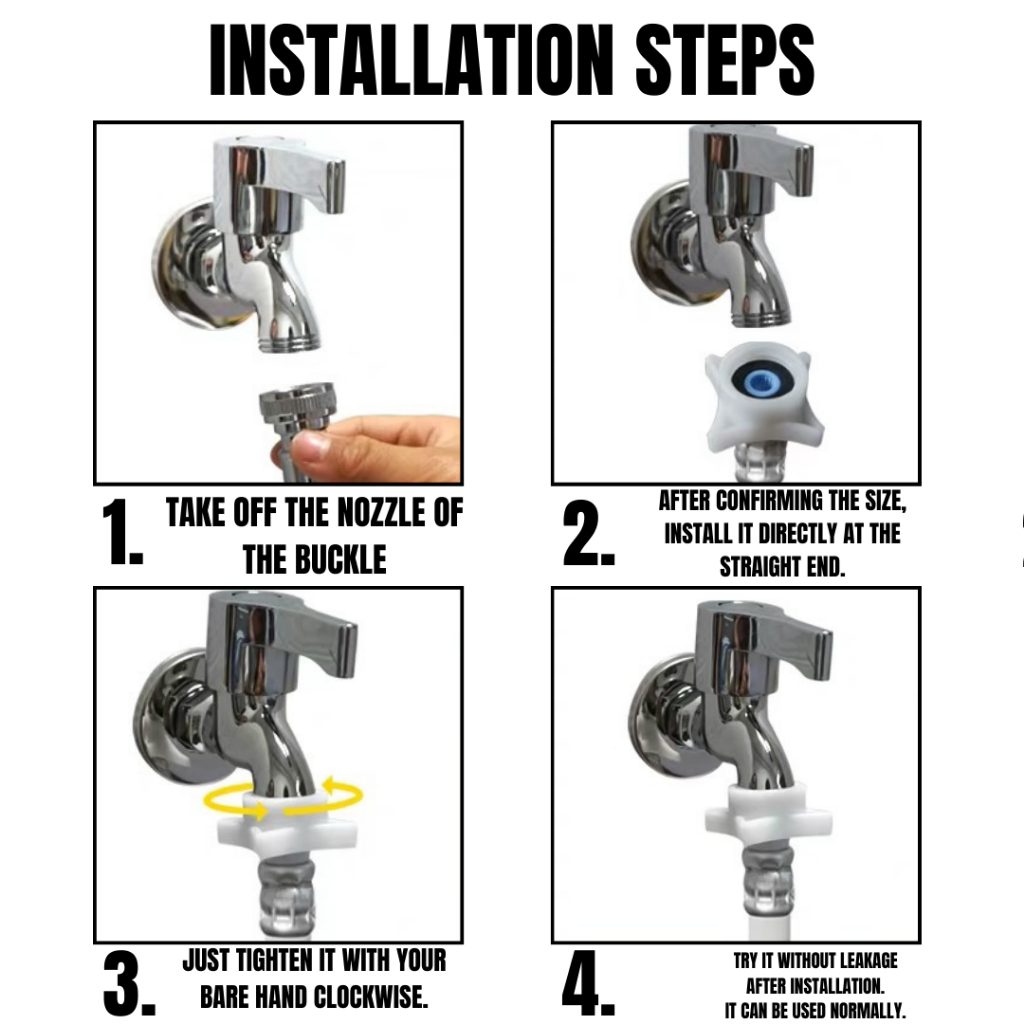 INSTALLATION STEPS

1. TAKE OFF THE NOZZLE OF THE BUCKLE

2. AFTER CONFIRMING THE SIZE, INSTALL IT DIRECTLY AT THE STRAIGHT END.

3. JUST TIGHTEN IT WITH YOUR BARE HAND CLOCKWISE.

4. TRY IT WITHOUT LEAKAGE AFTER INSTALLATION. IT CAN BE USED NORMALLY.