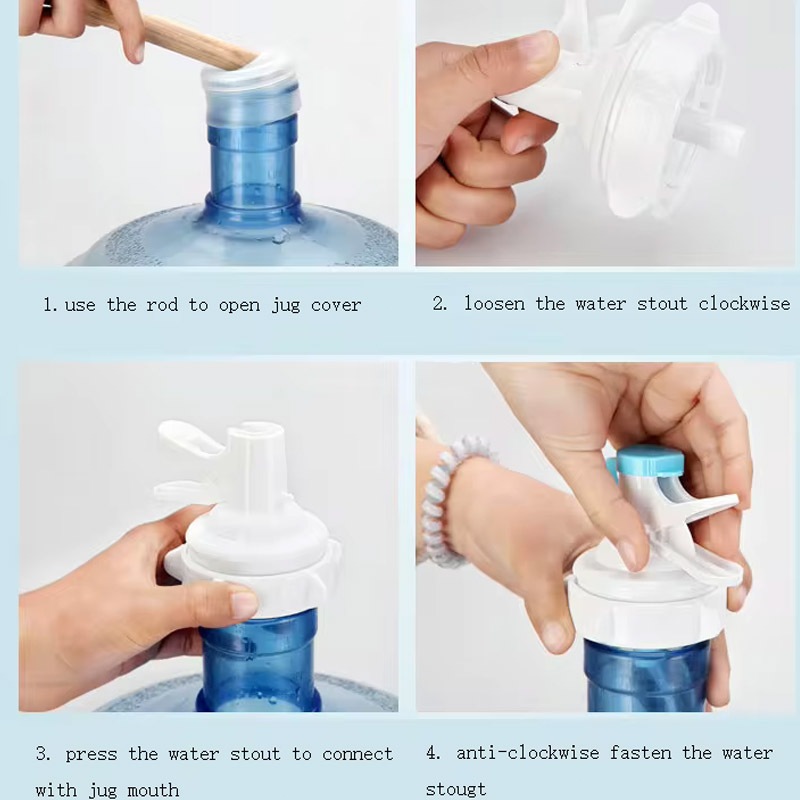 1. use the rod to open jug cover

2. loosen the water stout clockwise

3. press the water stout to connect with jug mouth

4. anti-clockwise fasten the water stougt