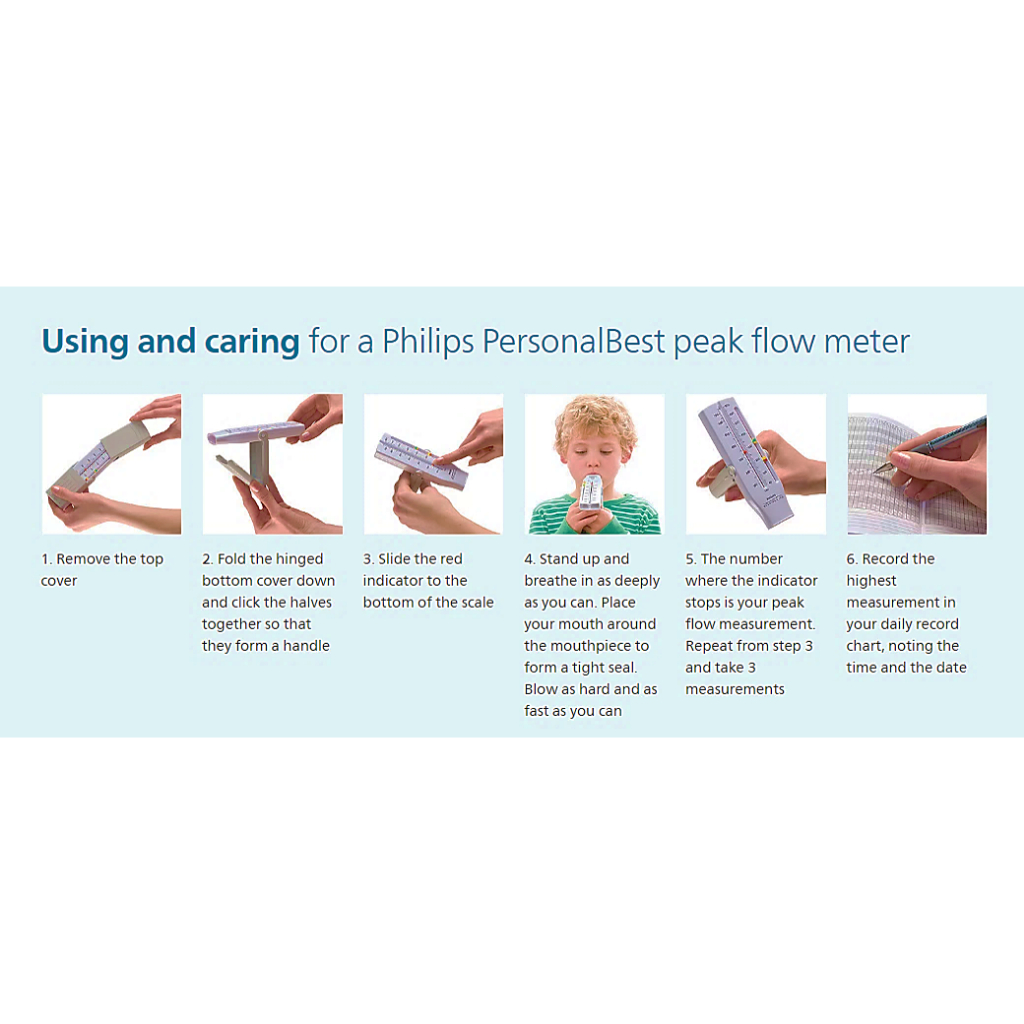 Using and caring for a Philips PersonalBest peak flow meter

1. Remove the top cover

2. Fold the hinged bottom cover down and click the halves together so that they form a handle

3. Slide the red indicator to the bottom of the scale

4. Stand up and breathe in as deeply as you can. Place your mouth around the mouthpiece to form a tight seal. Blow as hard and as fast as you can

5. The number where the indicator stops is your peak flow measurement. Repeat from step 3 and take 3 measurements

6. Record the highest measurement in your daily record chart, noting the time and the date