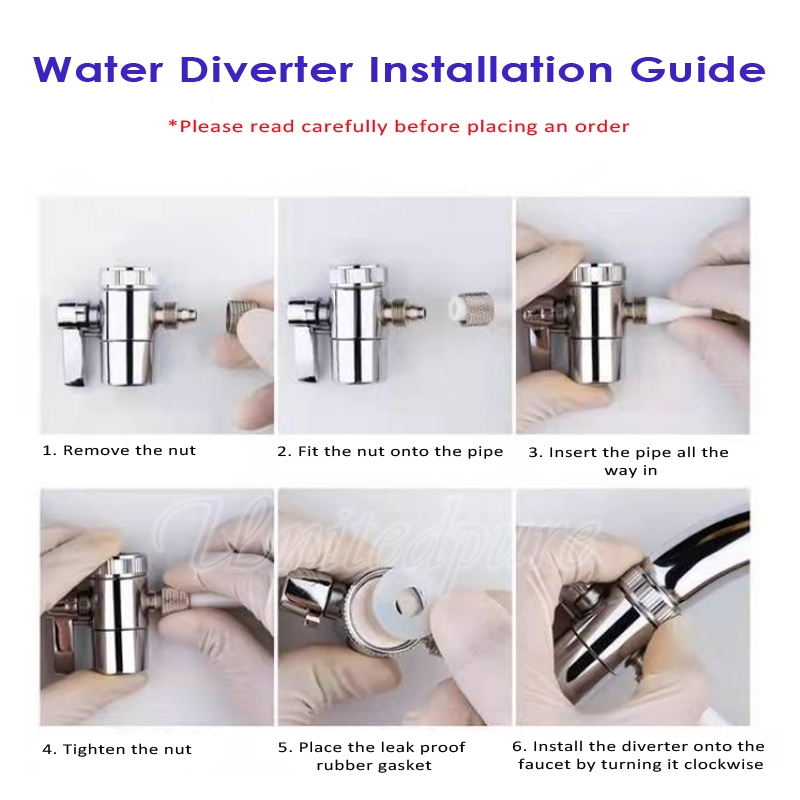 Water Diverter Installation Guide

*Please read carefully before placing an order

1. Remove the nut

2. Fit the nut onto the pipe

3. Insert the pipe all the way in

Unitedpure

4. Tighten the nut

5. Place the leak proof rubber gasket

6. Install the diverter onto the faucet by turning it clockwise