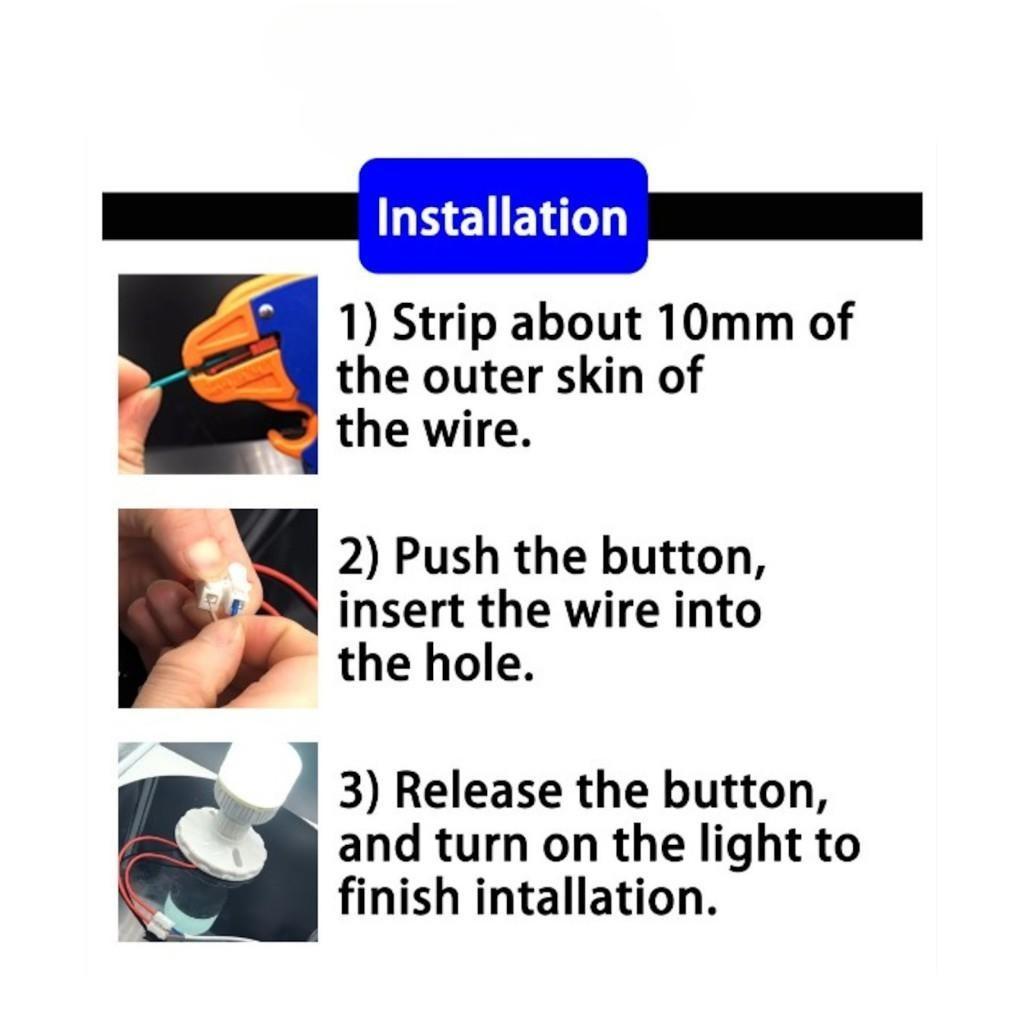 Installation

1) Strip about 10mm of the outer skin of the wire.

2) Push the button, insert the wire into the hole.

3) Release the button, and turn on the light to finish intallation.