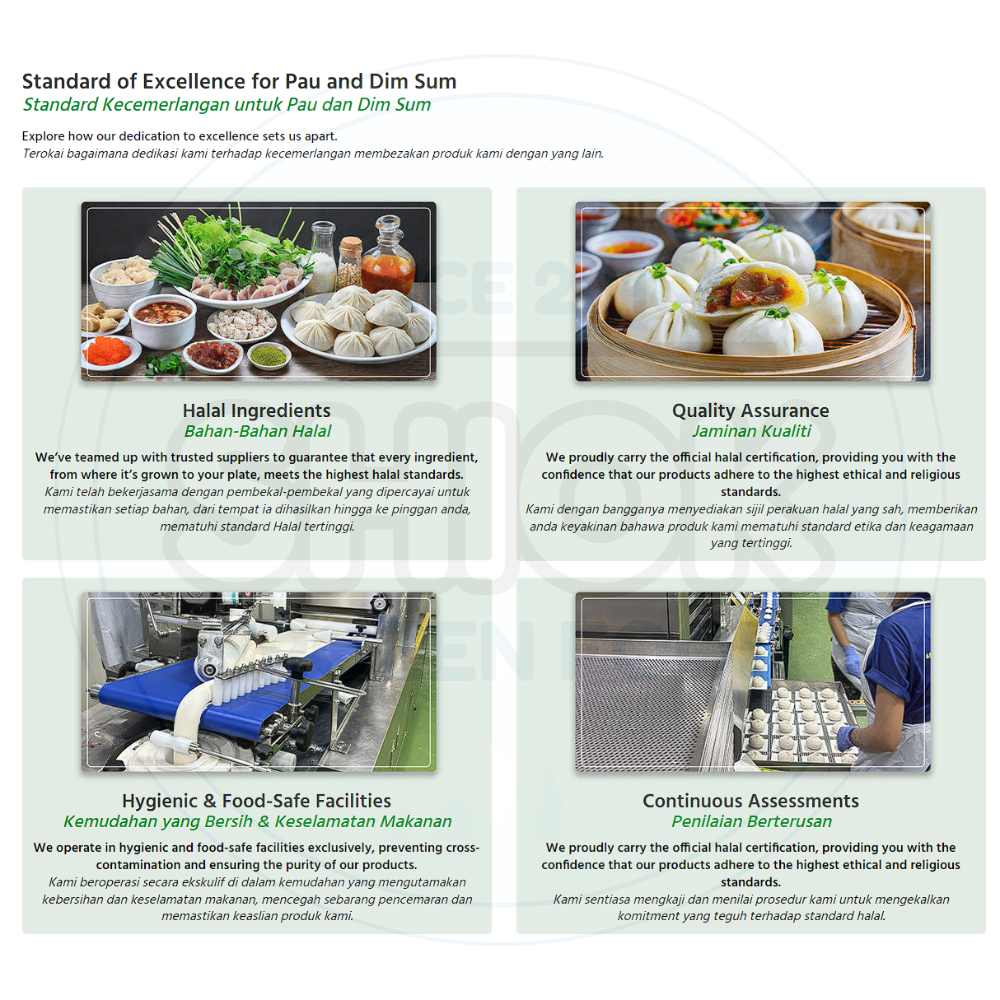 Standard of Excellence for Pau and Dim Sum
Standard Kecemerlangan untuk Pau dan Dim Sum

Explore how our dedication to excellence sets us apart.
Terokai bagaimana dedikasi kami terhadap kecemerlangan membezakan produk kami dengan yang lain.

Halal Ingredients
Bahan-Bahan Halal

We've teamed up with trusted suppliers to guarantee that every ingredient, from where it's grown to your plate, meets the highest halal standards.
Kami telah bekerjasama dengan pembekal-pembekal yang dipercayai untuk memastikan setiap bahan, dari tempat ia dihasilkan hingga ke pinggan anda, mematuhi standard Halal tertinggi.

Quality Assurance
Jaminan Kualiti

We proudly carry the official halal certification, providing you with the confidence that our products adhere to the highest ethical and religious standards.
Kami dengan bangganya menyediakan sijil perakuan halal yang sah, memberikan anda keyakinan bahawa produk kami mematuhi standard etika dan keagamaan yang tertinggi.

Hygienic & Food-Safe Facilities
Kemudahan yang Bersih & Keselamatan Makanan

We operate in hygienic and food-safe facilities exclusively, preventing cross-contamination and ensuring the purity of our products.
Kami beroperasi secara ekskulif di dalam kemudahan yang mengutamakan kebersihan dan keselamatan makanan, mencegah sebarang pencemaran dan memastikan keaslian produk kami.

Continuous Assessments
Penilaian Berterusan

We proudly carry the official halal certification, providing you with the confidence that our products adhere to the highest ethical and religious standards.
Kami sentiasa mengkaji dan menilai prosedur kami untuk mengekalkan komitment yang teguh terhadap standard halal.