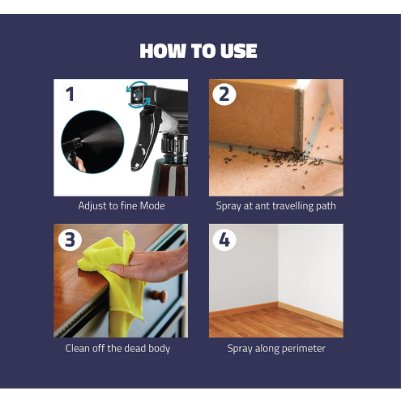 HOW TO USE

1

Adjust to fine Mode

2

Spray at ant travelling path

3

Clean off the dead body

4

Spray along perimeter