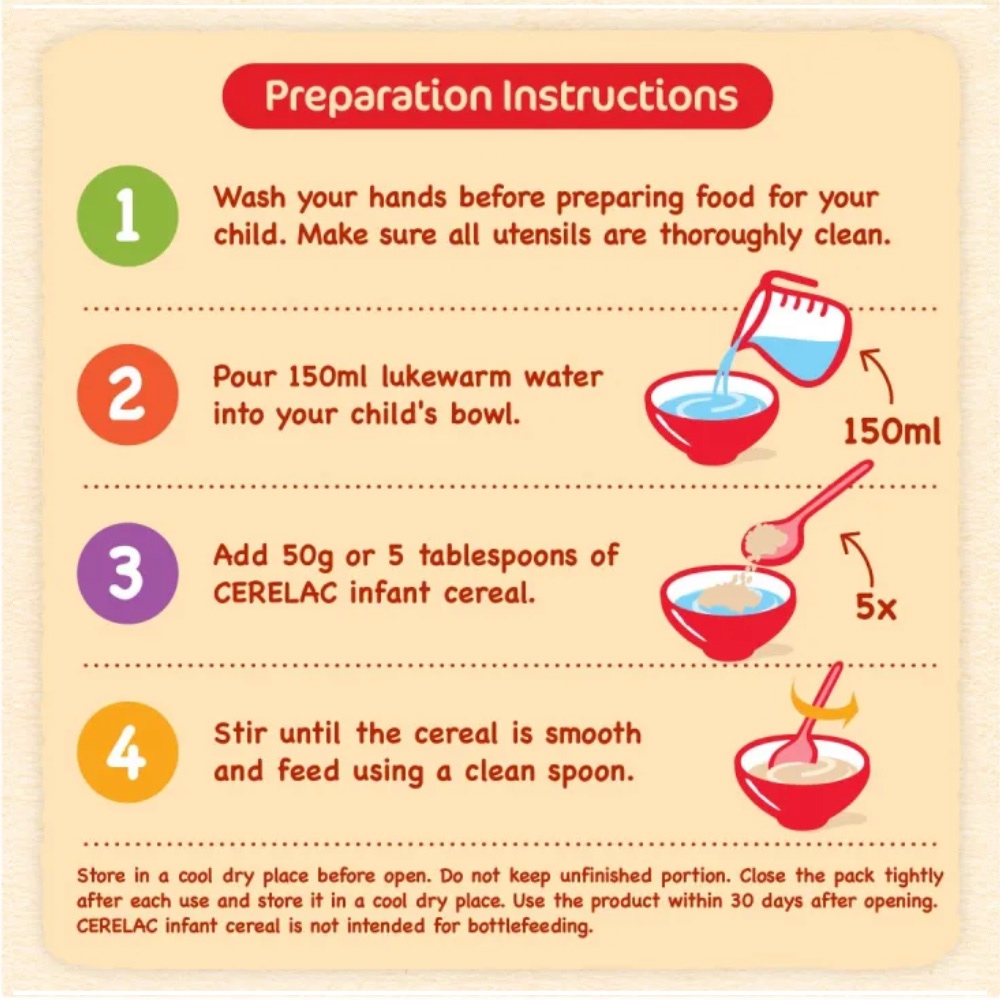 Preparation Instructions

1 Wash your hands before preparing food for your child. Make sure all utensils are thoroughly clean.

2 Pour 150ml lukewarm water into your child's bowl.

150ml

3 Add 50g or 5 tablespoons of CERELAC infant cereal.

5x

4 Stir until the cereal is smooth and feed using a clean spoon.

Store in a cool dry place before open. Do not keep unfinished portion. Close the pack tightly after each use and store it in a cool dry place. Use the product within 30 days after opening. CERELAC infant cereal is not intended for bottlefeeding.