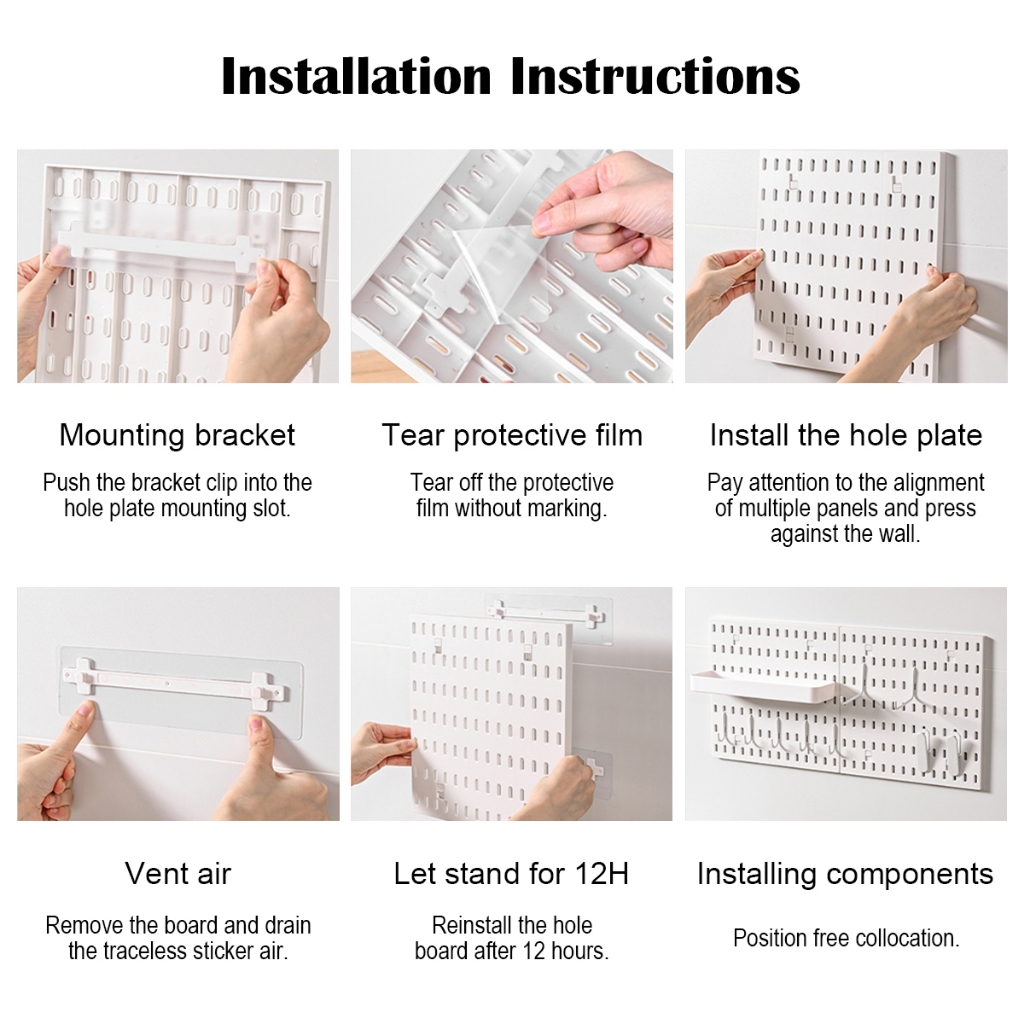 Installation Instructions

Mounting bracket

Push the bracket clip into the hole plate mounting slot.

Tear protective film

Tear off the protective film without marking.

Install the hole plate

Pay attention to the alignment of multiple panels and press against the wall.

Vent air

Remove the board and drain the traceless sticker air.

Let stand for 12H

Reinstall the hole board after 12 hours.

Installing components

Position free collocation.