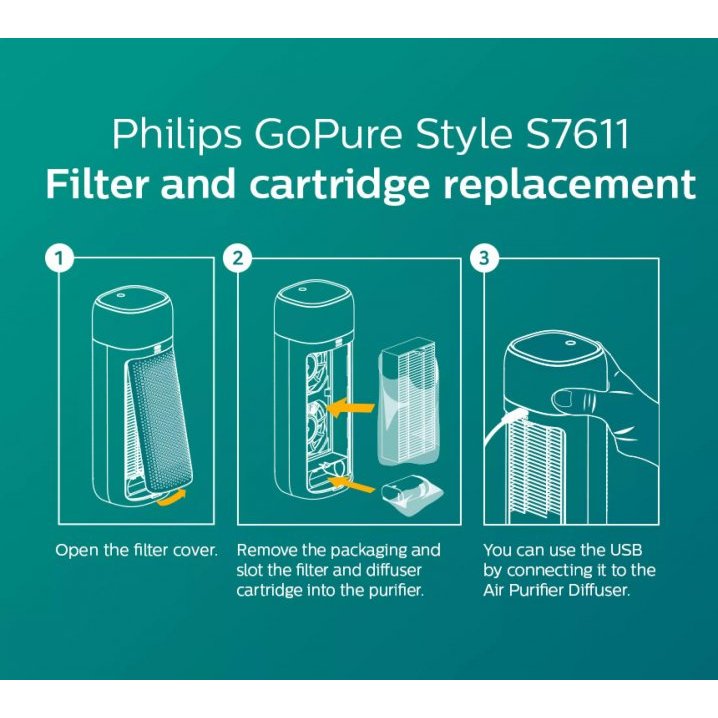 Philips GoPure Style S7611
Filter and cartridge replacement

1

Open the filter cover.

2

Remove the packaging and slot the filter and diffuser cartridge into the purifier.

3

You can use the USB by connecting it to the Air Purifier Diffuser.