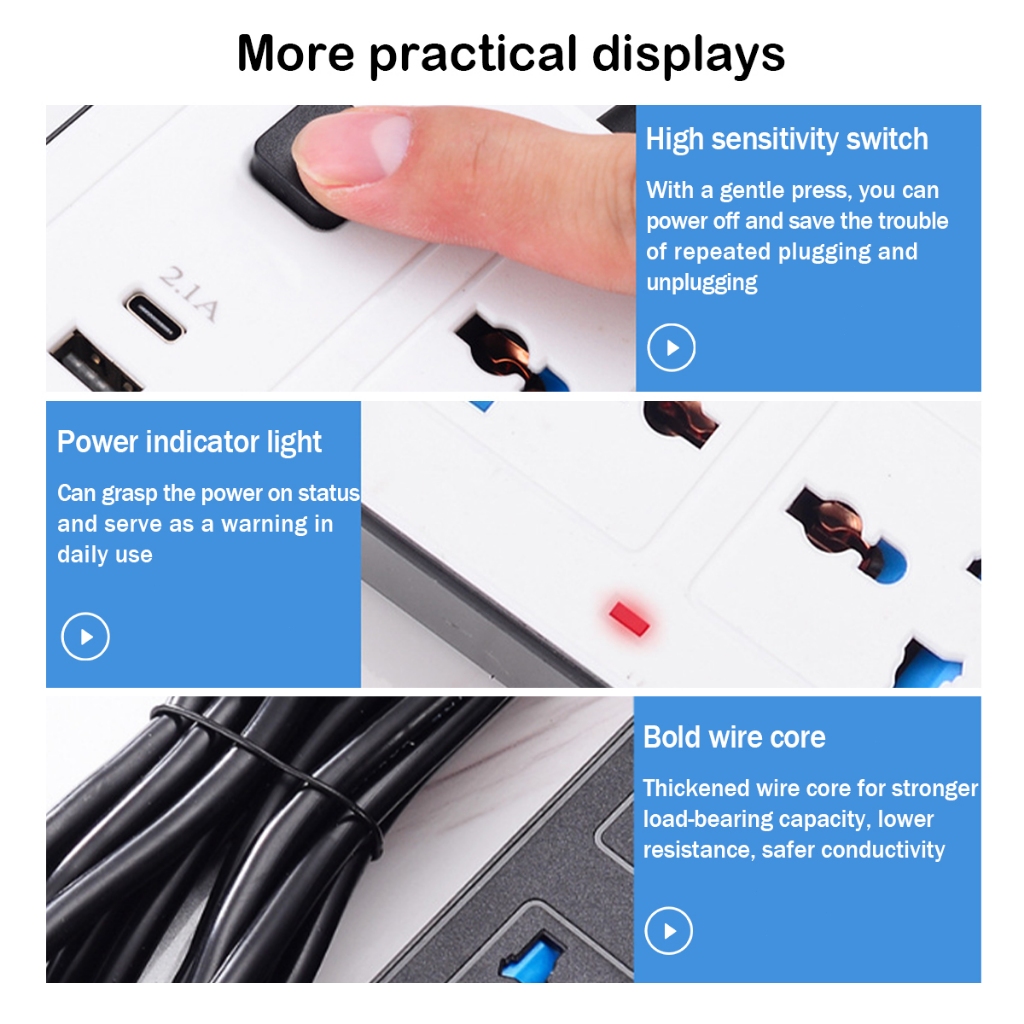 More practical displays

2.1A

High sensitivity switch

With a gentle press, you can power off and save the trouble of repeated plugging and unplugging

Power indicator light

Can grasp the power on status and serve as a warning in daily use

Bold wire core

Thickened wire core for stronger load-bearing capacity, lower resistance, safer conductivity