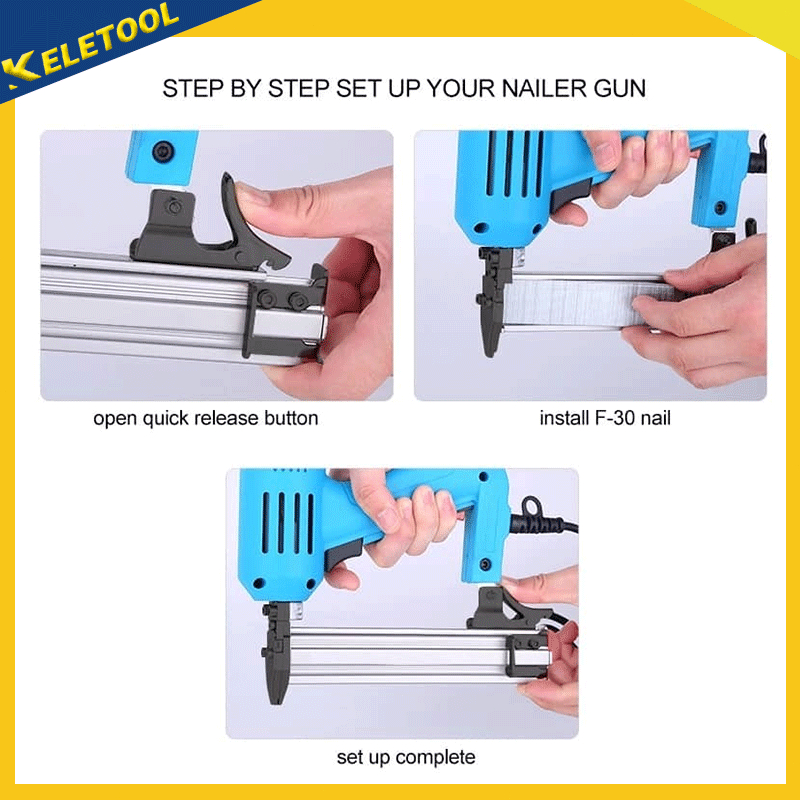 KELETOOL

STEP BY STEP SET UP YOUR NAILER GUN

open quick release button

install F-30 nail

set up complete