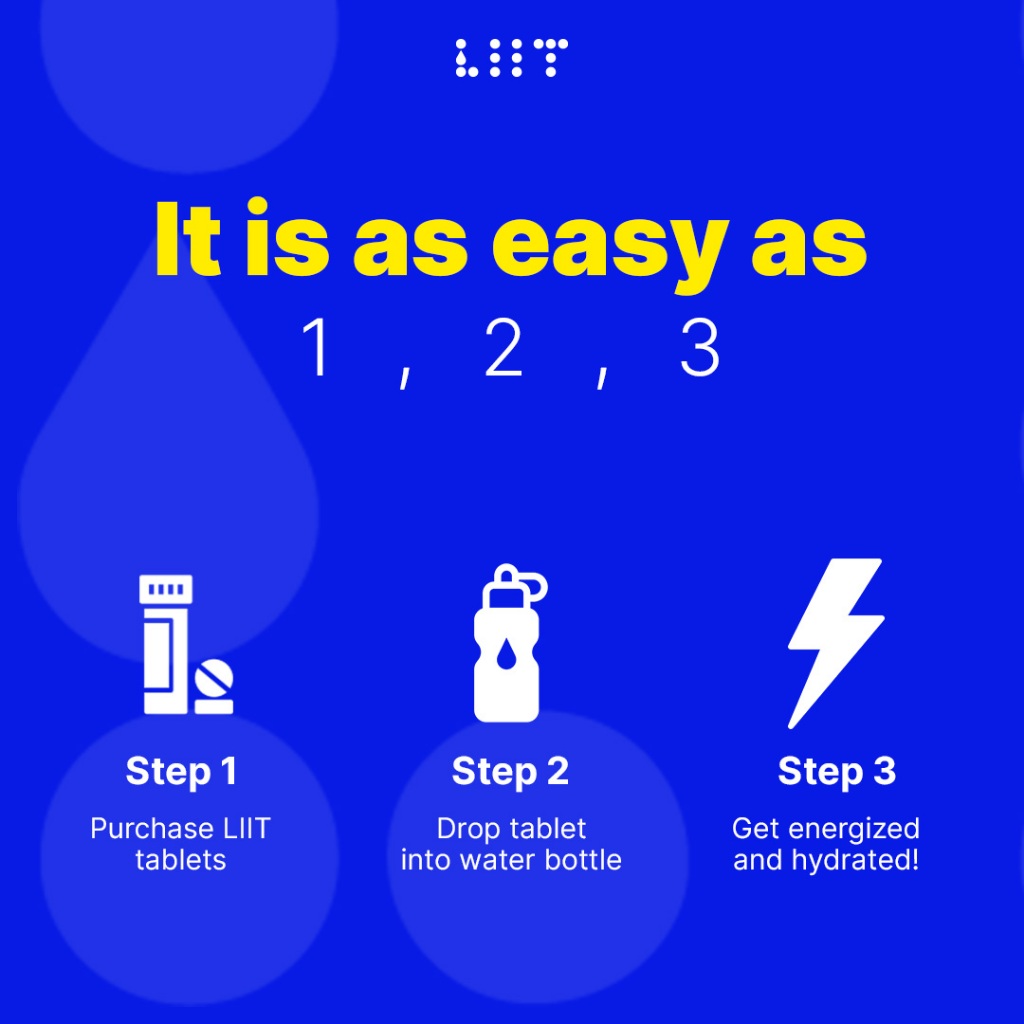 LIIT

It is as easy as
1 , 2 , 3

Step 1
Purchase LIIT tablets

Step 2
Drop tablet into water bottle

Step 3
Get energized and hydrated!