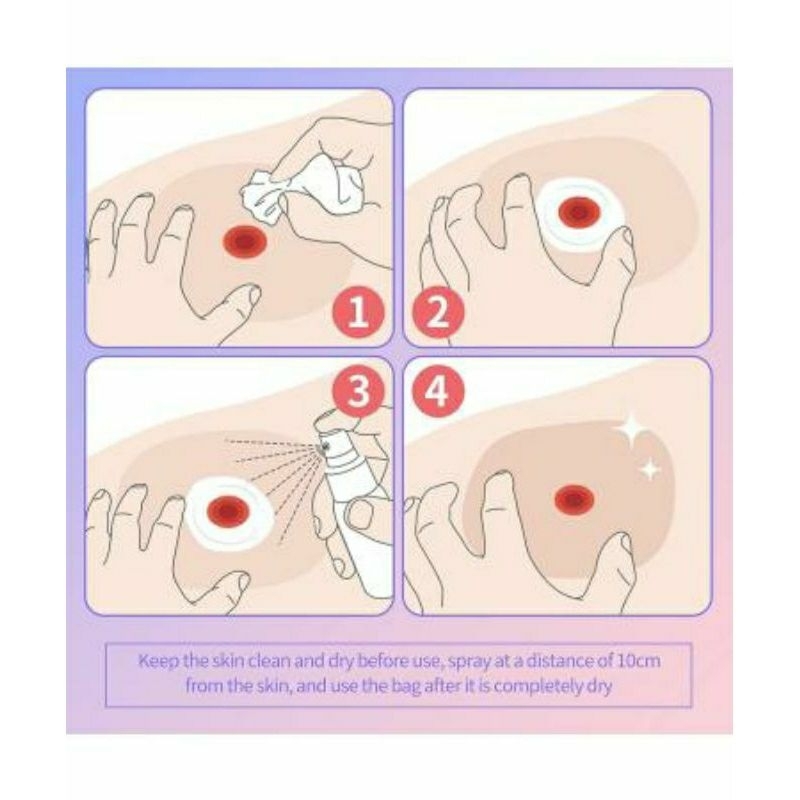 1

2

3

4

Keep the skin clean and dry before use, spray at a distance of 10cm from the skin, and use the bag after it is completely dry