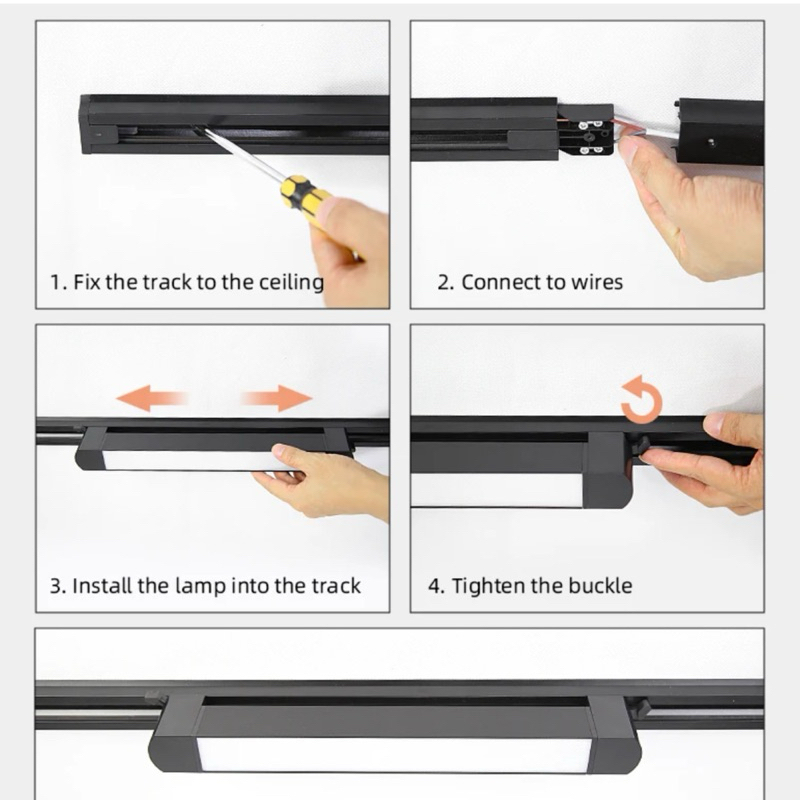 1. Fix the track to the ceiling

2. Connect to wires

3. Install the lamp into the track

4. Tighten the buckle