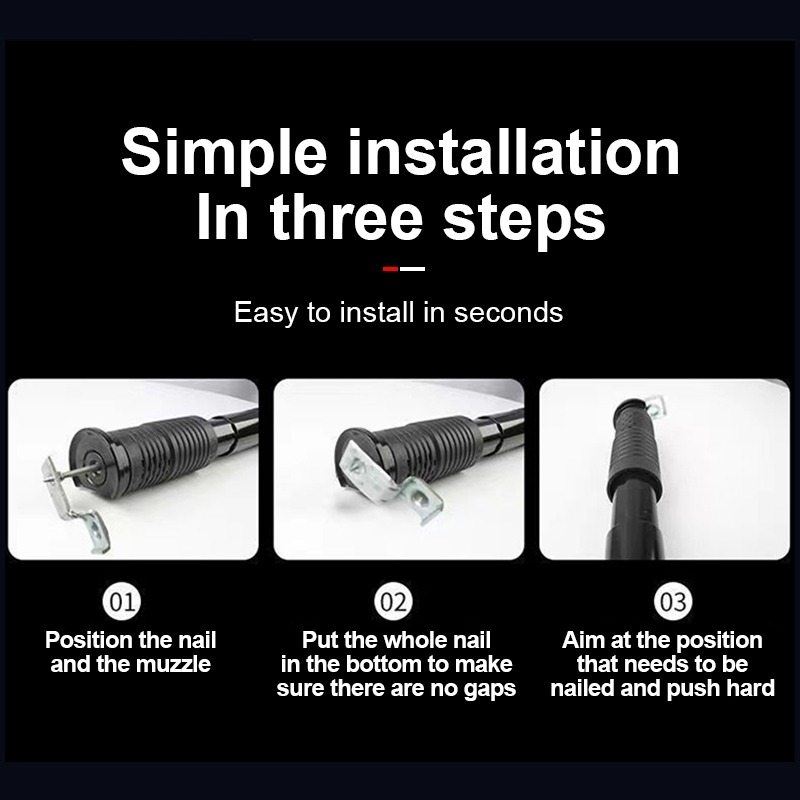 Simple installation
In three steps

Easy to install in seconds

01
Position the nail and the muzzle

02
Put the whole nail in the bottom to make sure there are no gaps

03
Aim at the position that needs to be nailed and push hard