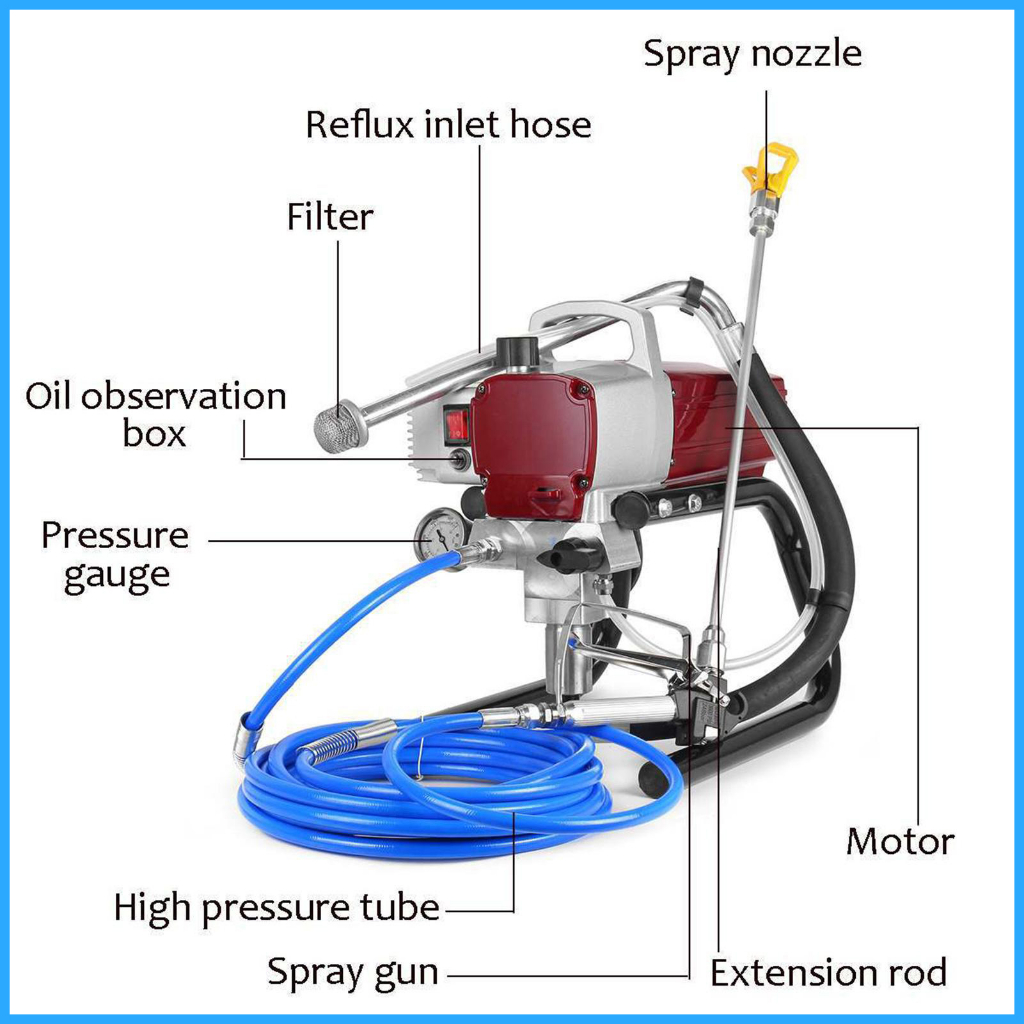 Spray nozzle

Reflux inlet hose

Filter

Oil observation box

Pressure gauge

Motor

High pressure tube

Spray gun

Extension rod