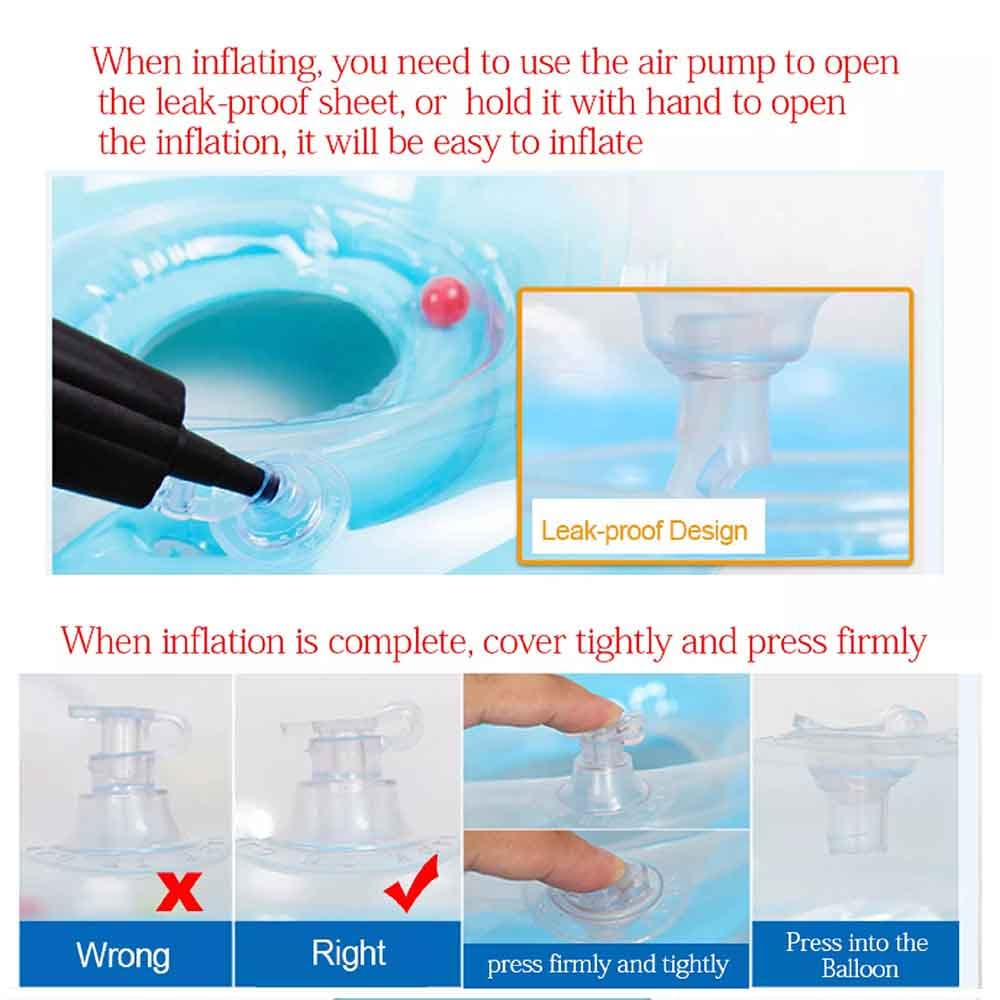 When inflating, you need to use the air pump to open the leak-proof sheet, or hold it with hand to open the inflation, it will be easy to inflate

Leak-proof Design

When inflation is complete, cover tightly and press firmly

Wrong

Right

press firmly and tightly

Press into the Balloon