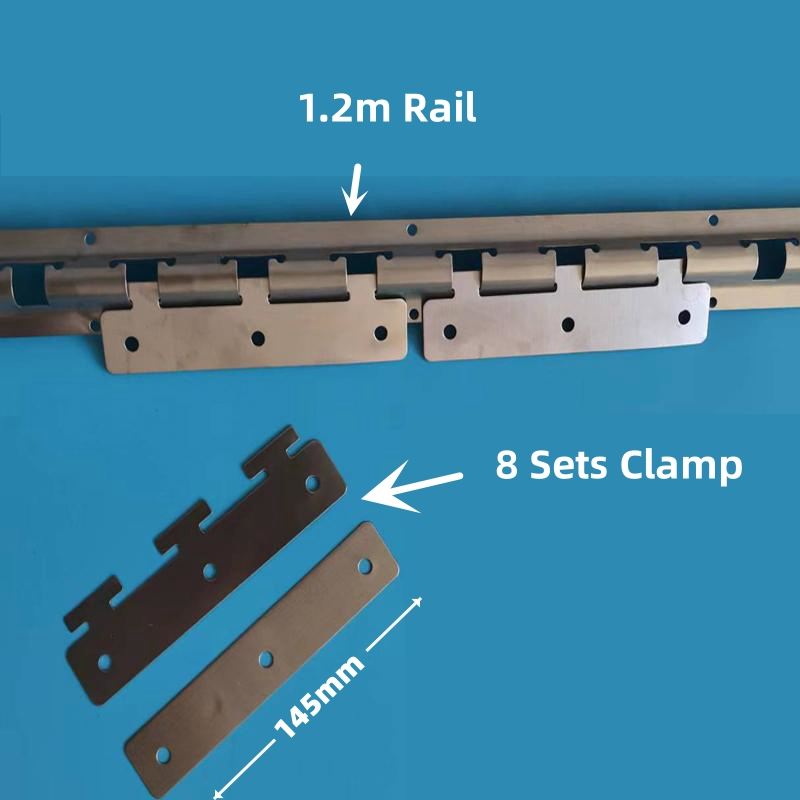 1.2m Rail

8 Sets Clamp

145mm