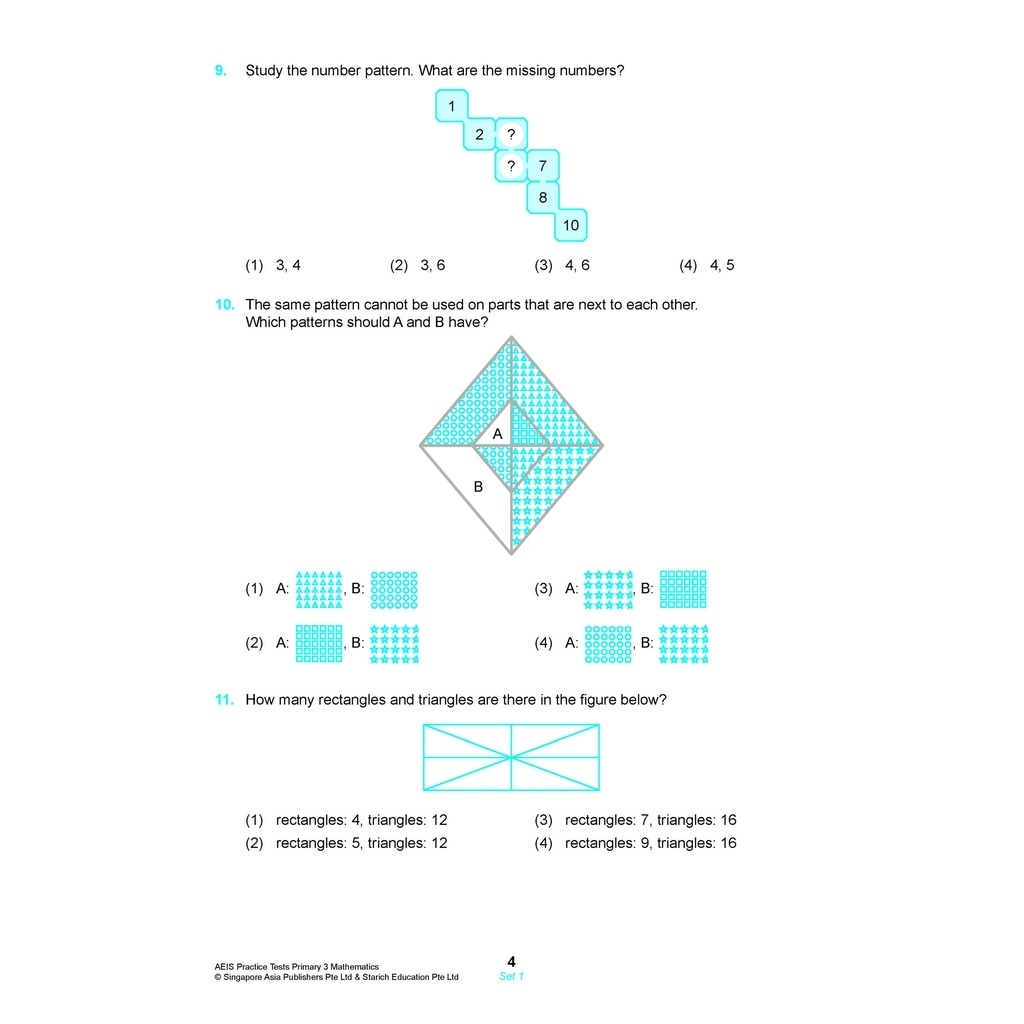 9. Study the number pattern. What are the missing numbers?

1
2 ?
? 7
8
10

(1) 3, 4
(2) 3, 6
(3) 4, 6
(4) 4, 5

10. The same pattern cannot be used on parts that are next to each other. Which patterns should A and B have?

A
B

(1) A: , B:
(2) A: , B:
(3) A: , B:
(4) A: , B:

11. How many rectangles and triangles are there in the figure below?

(1) rectangles: 4, triangles: 12
(2) rectangles: 5, triangles: 12
(3) rectangles: 7, triangles: 16
(4) rectangles: 9, triangles: 16

AEIS Practice Tests Primary 3 Mathematics
© Singapore Asia Publishers Pte Ltd & Starich Education Pte Ltd

4
Set 1