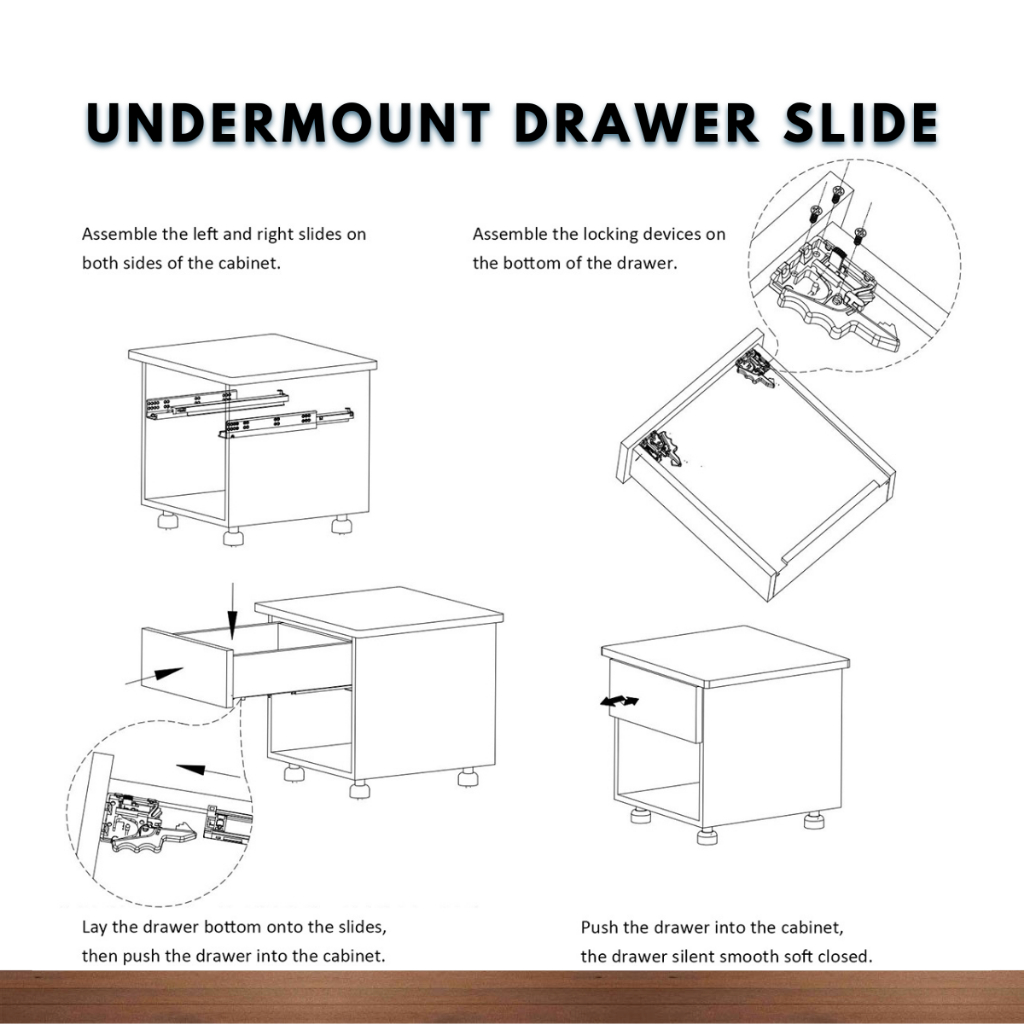 UNDERMOUNT DRAWER SLIDE

Assemble the left and right slides on both sides of the cabinet.

Assemble the locking devices on the bottom of the drawer.

Lay the drawer bottom onto the slides, then push the drawer into the cabinet.

Push the drawer into the cabinet, the drawer silent smooth soft closed.