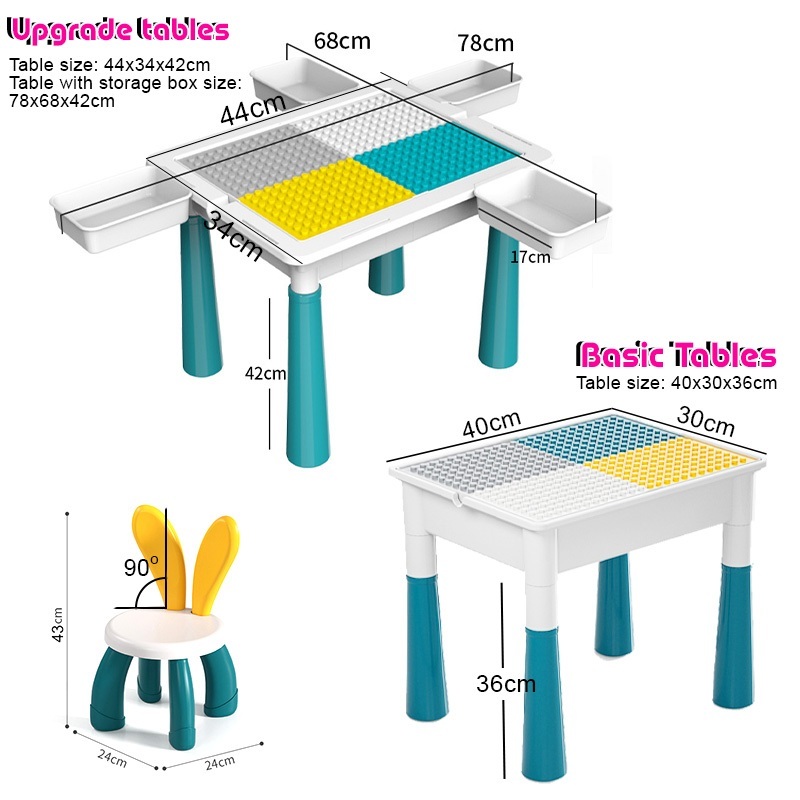 Upgrade tables

Table size: 44x34x42cm
Table with storage box size: 78x68x42cm

68cm
78cm
44cm
34cm
17cm
42cm

Basic Tables

Table size: 40x30x36cm

40cm
30cm
36cm

90°
43cm
24cm
24cm