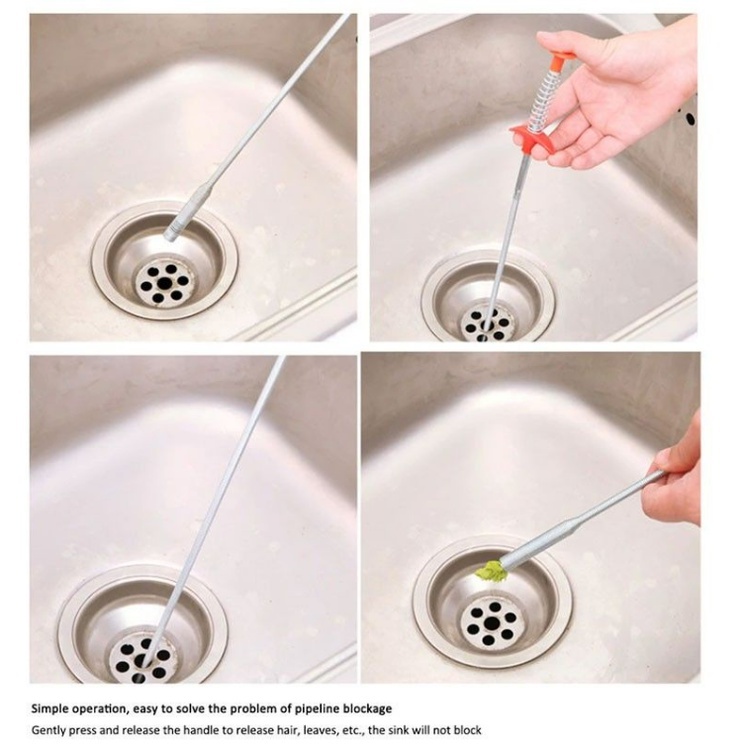 Simple operation, easy to solve the problem of pipeline blockage

Gently press and release the handle to release hair, leaves, etc., the sink will not block