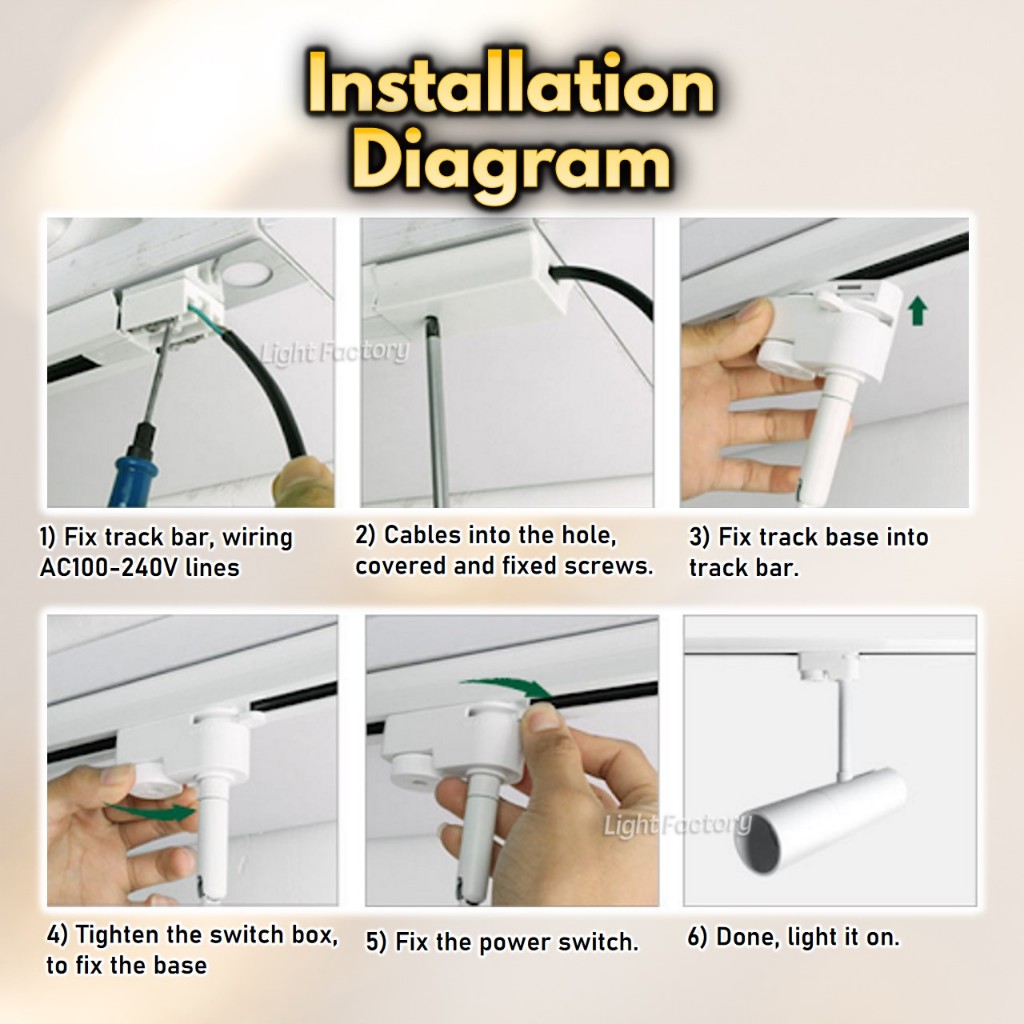 Installation Diagram

Light Factory

1) Fix track bar, wiring AC100-240V lines

2) Cables into the hole, covered and fixed screws.

3) Fix track base into track bar.

Light Factory

4) Tighten the switch box, to fix the base

5) Fix the power switch.

6) Done, light it on.