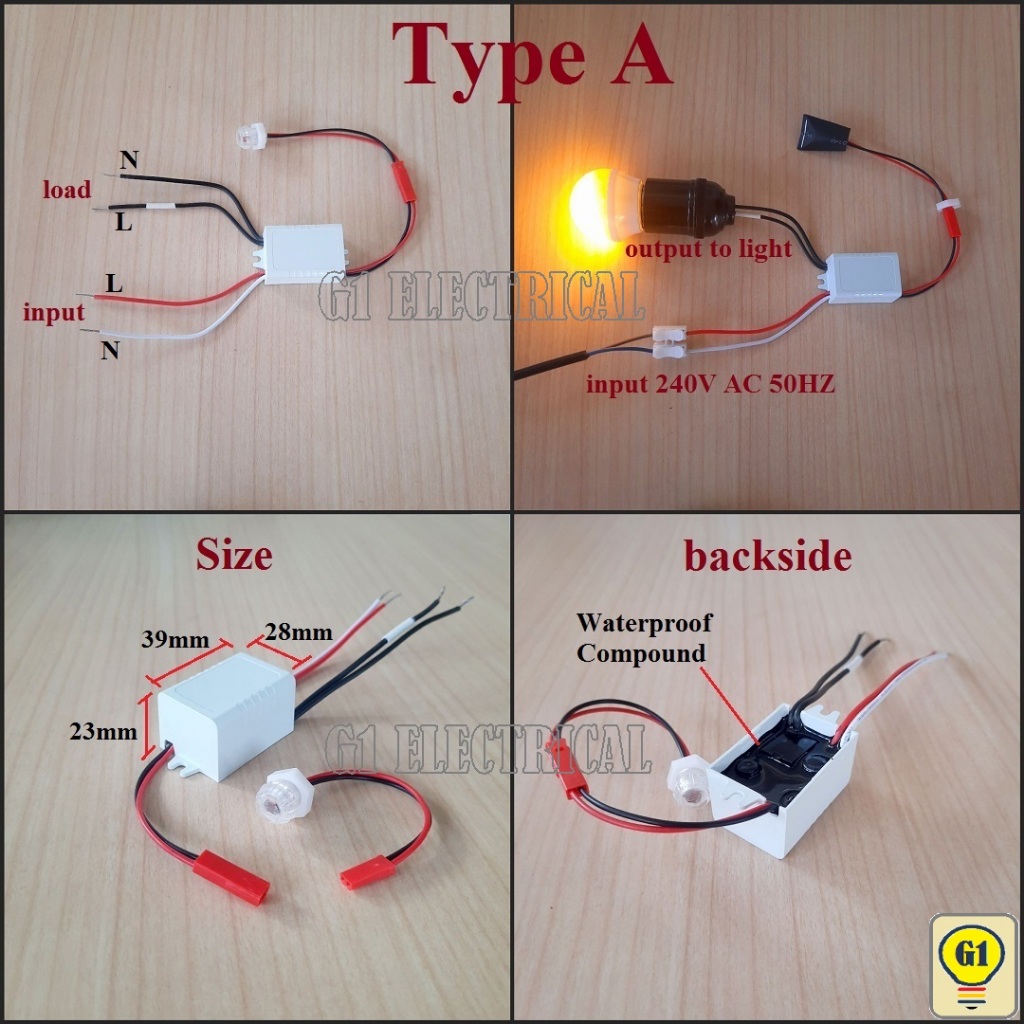 Type A

N
load
L
L
input
N

G1 ELECTRICAL

output to light
input 240V AC 50HZ

Size
39mm
28mm
23mm

G1 ELECTRICAL

backside
Waterproof Compound

G1