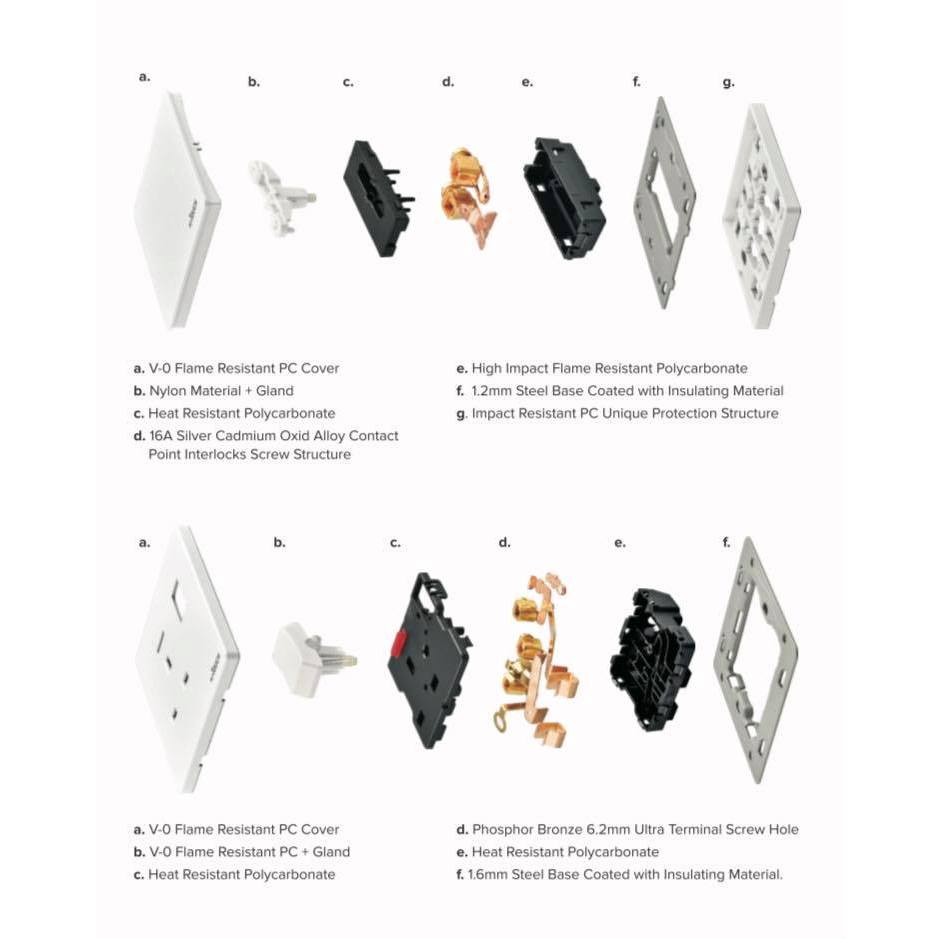 a. b. c. d. e. f. g.

a. V-0 Flame Resistant PC Cover
b. Nylon Material + Gland
c. Heat Resistant Polycarbonate
d. 16A Silver Cadmium Oxid Alloy Contact Point Interlocks Screw Structure

e. High Impact Flame Resistant Polycarbonate
f. 1.2mm Steel Base Coated with Insulating Material
g. Impact Resistant PC Unique Protection Structure

a. b. c. d. e. f.

a. V-0 Flame Resistant PC Cover
b. V-0 Flame Resistant PC + Gland
c. Heat Resistant Polycarbonate

d. Phosphor Bronze 6.2mm Ultra Terminal Screw Hole
e. Heat Resistant Polycarbonate
f. 1.6mm Steel Base Coated with Insulating Material.