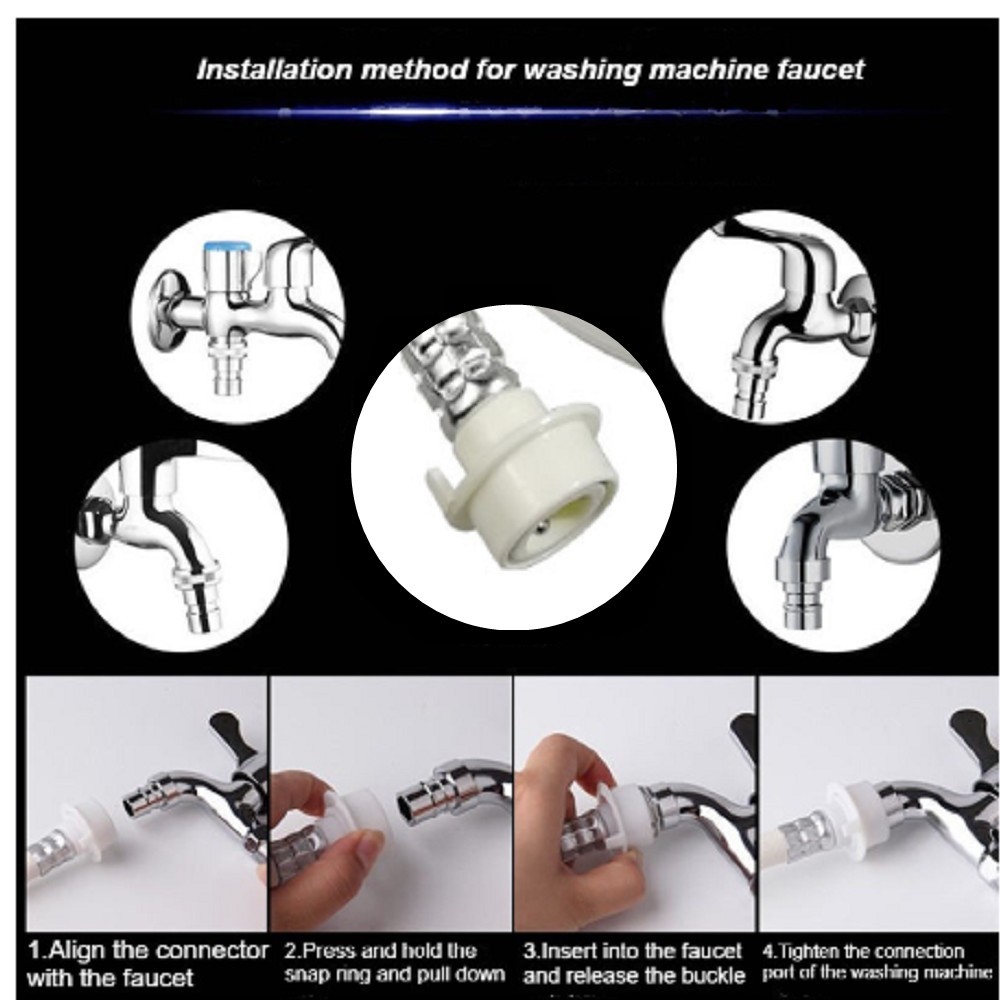 Installation method for washing machine faucet

1.Align the connector with the faucet

2.Press and hold the snap ring and pull down

3.Insert into the faucet and release the buckle

4.Tighten the connection port of the washing machine