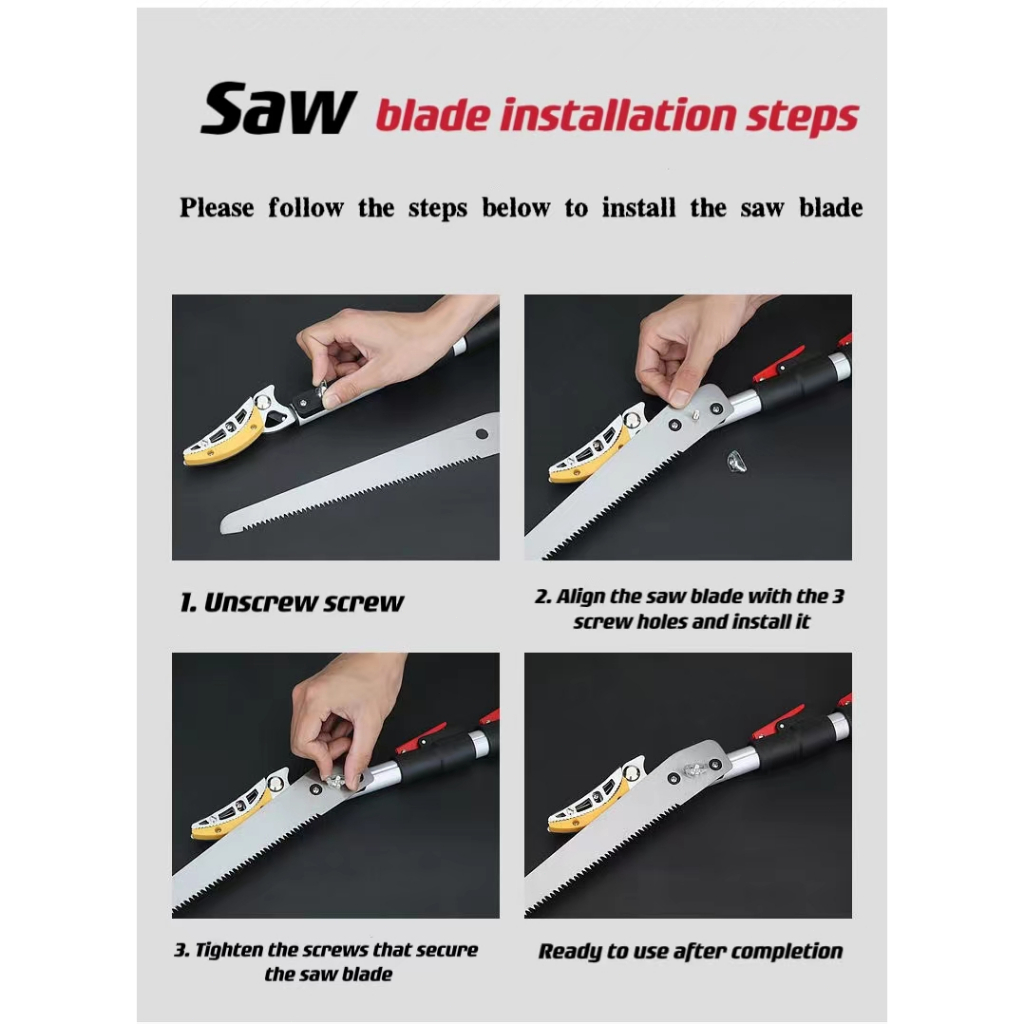 Saw blade installation steps

Please follow the steps below to install the saw blade

1. Unscrew screw

2. Align the saw blade with the 3 screw holes and install it

3. Tighten the screws that secure the saw blade

Ready to use after completion