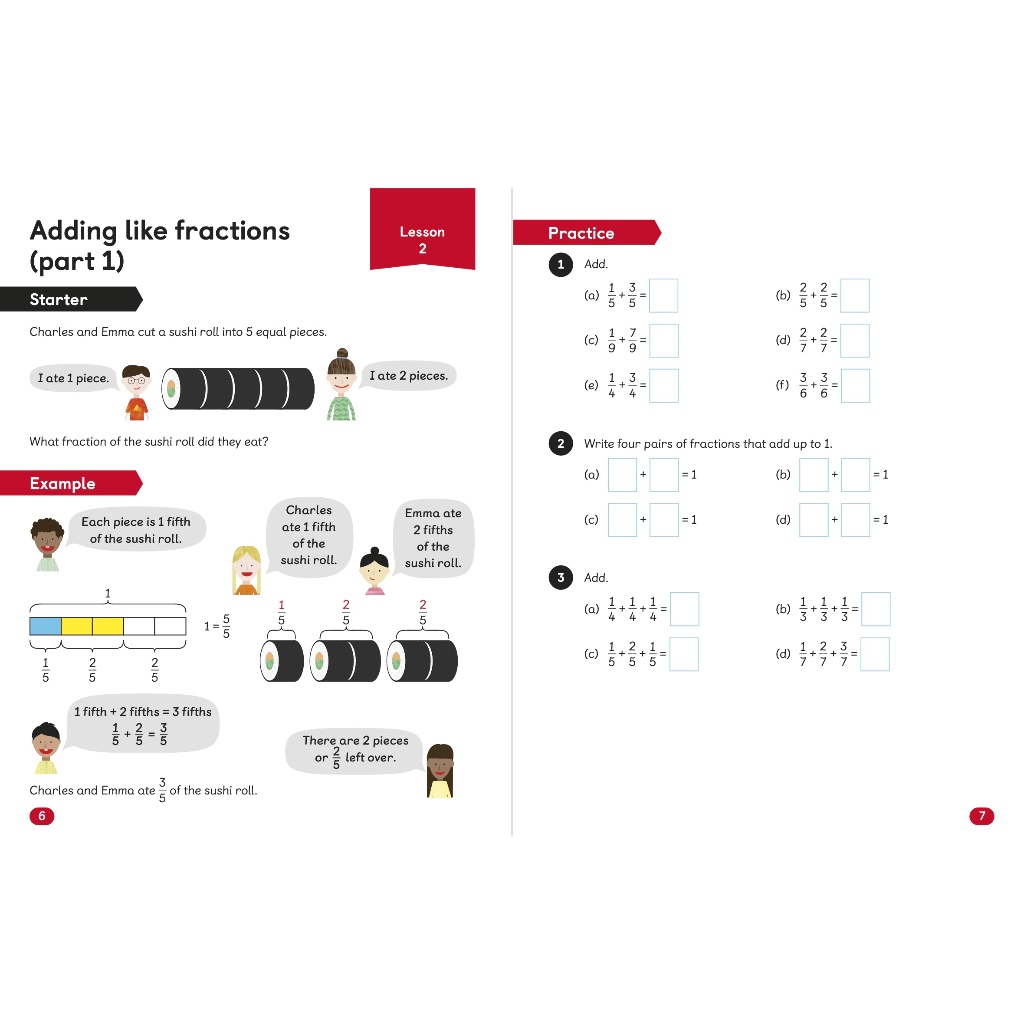 Adding like fractions (part 1)

Lesson 2

Starter

Charles and Emma cut a sushi roll into 5 equal pieces.

I ate 1 piece.

I ate 2 pieces.

What fraction of the sushi roll did they eat?

Example

Each piece is 1 fifth of the sushi roll.

Charles ate 1 fifth of the sushi roll.

Emma ate 2 fifths of the sushi roll.

1

$1 = \frac{5}{5}$

$\frac{1}{5}$ $\frac{2}{5}$ $\frac{2}{5}$

$\frac{1}{5}$ $\frac{2}{5}$ $\frac{2}{5}$

1 fifth + 2 fifths = 3 fifths
$\frac{1}{5} + \frac{2}{5} = \frac{3}{5}$

There are 2 pieces or $\frac{2}{5}$ left over.

Charles and Emma ate $\frac{3}{5}$ of the sushi roll.

6

Practice

1 Add.

(a) $\frac{1}{5} + \frac{3}{5} =$ (b) $\frac{2}{5} + \frac{2}{5} =$

(c) $\frac{1}{9} + \frac{7}{9} =$ (d) $\frac{2}{7} + \frac{2}{7} =$

(e) $\frac{1}{4} + \frac{3}{4} =$ (f) $\frac{3}{6} + \frac{3}{6} =$

2 Write four pairs of fractions that add up to 1.

(a) + = 1 (b) + = 1

(c) + = 1 (d) + = 1

3 Add.

(a) $\frac{1}{4} + \frac{1}{4} + \frac{1}{4} =$ (b) $\frac{1}{3} + \frac{1}{3} + \frac{1}{3} =$

(c) $\frac{1}{5} + \frac{2}{5} + \frac{1}{5} =$ (d) $\frac{1}{7} + \frac{2}{7} + \frac{3}{7} =$

7