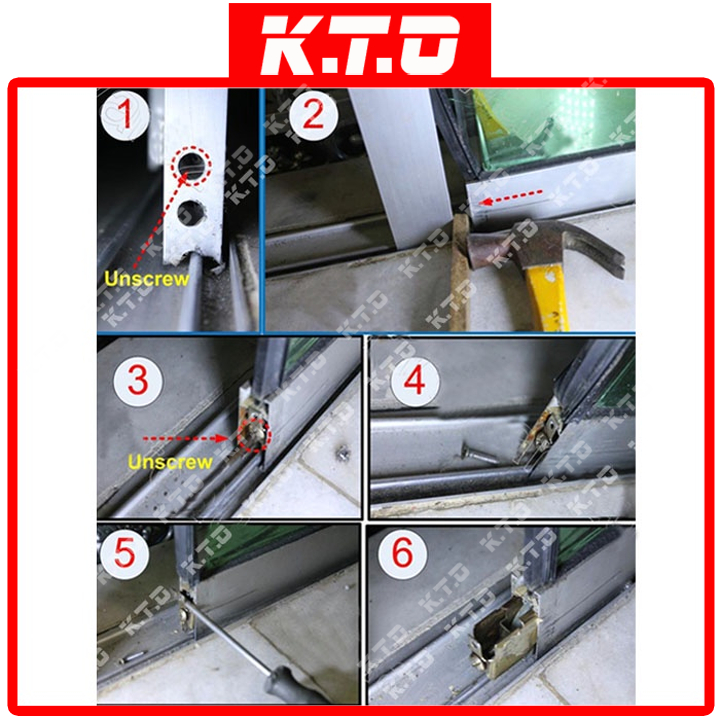 K.T.O

1
Unscrew

2

3
Unscrew

4

5

6