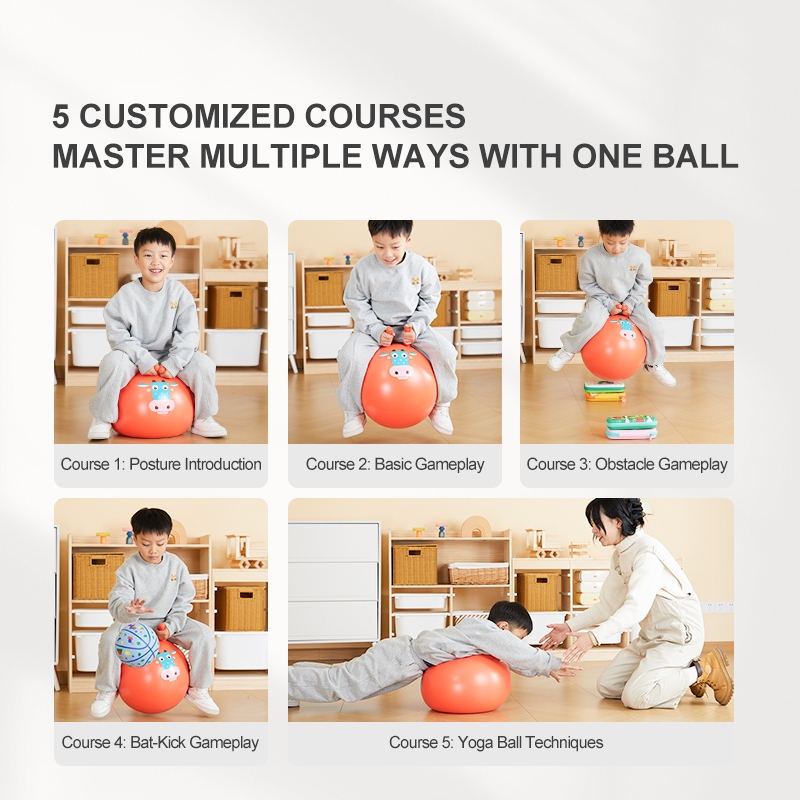 5 CUSTOMIZED COURSES
MASTER MULTIPLE WAYS WITH ONE BALL

Course 1: Posture Introduction

Course 2: Basic Gameplay

Course 3: Obstacle Gameplay

Course 4: Bat-Kick Gameplay

Course 5: Yoga Ball Techniques