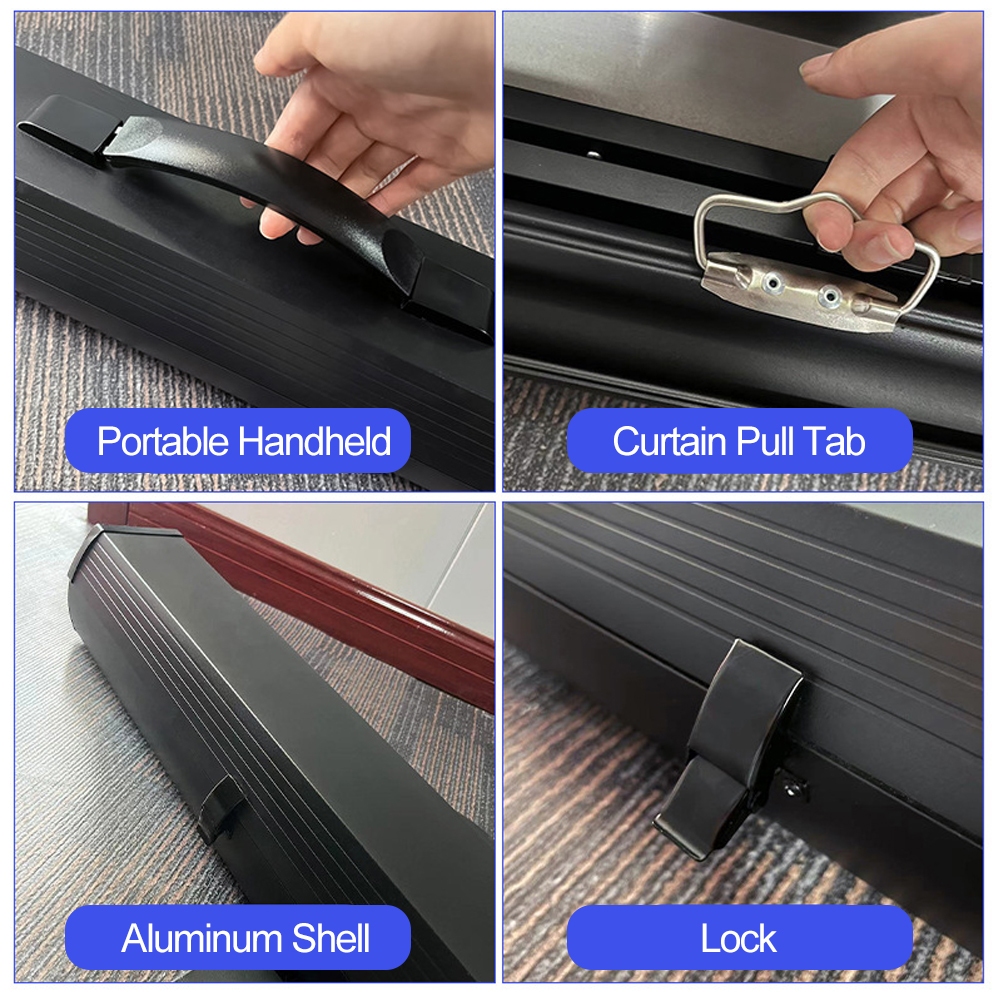 Portable Handheld

Curtain Pull Tab

Aluminum Shell

Lock