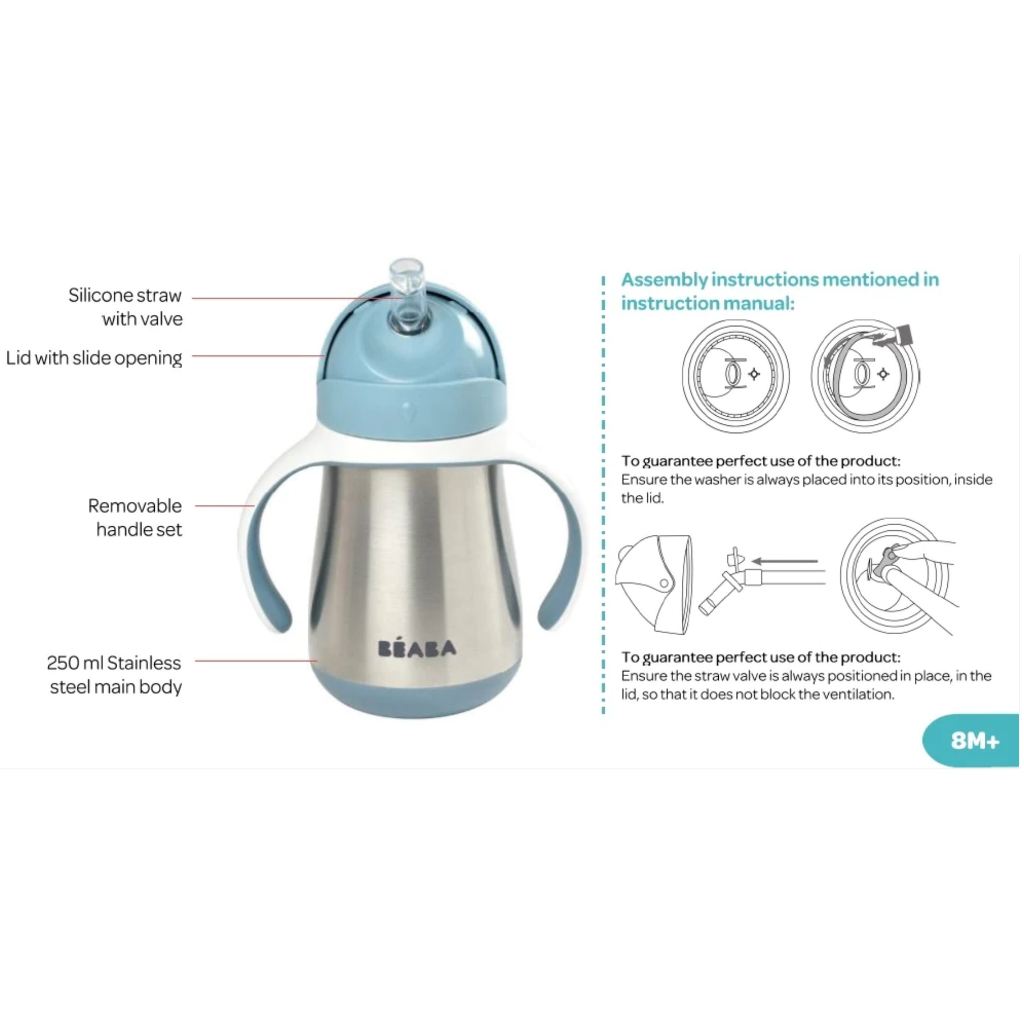 Silicone straw with valve

Lid with slide opening

Removable handle set

250 ml Stainless steel main body

BÉABA

Assembly instructions mentioned in instruction manual:

To guarantee perfect use of the product:
Ensure the washer is always placed into its position, inside the lid.

To guarantee perfect use of the product:
Ensure the straw valve is always positioned in place, in the lid, so that it does not block the ventilation.

8M+