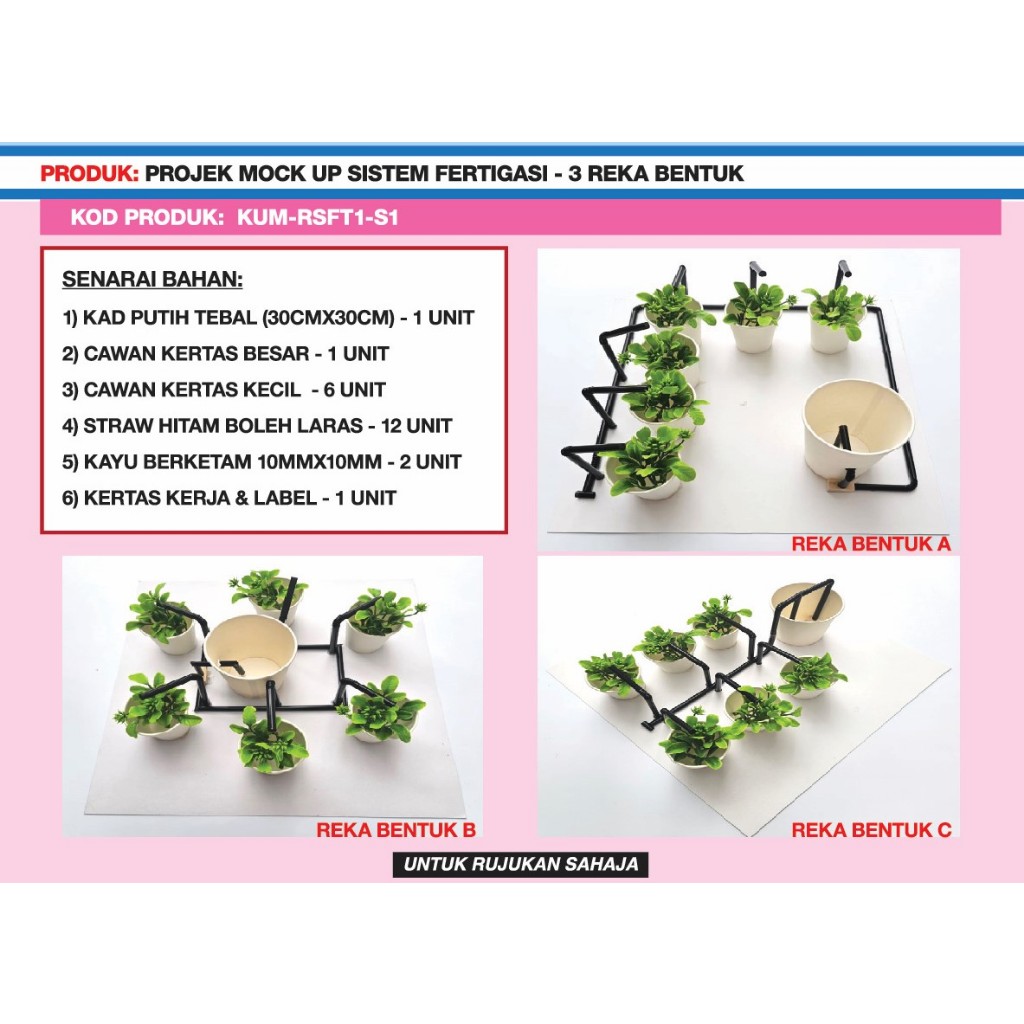 PRODUK: PROJEK MOCK UP SISTEM FERTIGASI - 3 REKA BENTUK

KOD PRODUK: KUM-RSFT1-S1

SENARAI BAHAN:
1) KAD PUTIH TEBAL (30CMX30CM) - 1 UNIT
2) CAWAN KERTAS BESAR - 1 UNIT
3) CAWAN KERTAS KECIL - 6 UNIT
4) STRAW HITAM BOLEH LARAS - 12 UNIT
5) KAYU BERKETAM 10MMX10MM - 2 UNIT
6) KERTAS KERJA & LABEL - 1 UNIT

REKA BENTUK A

REKA BENTUK B

REKA BENTUK C

UNTUK RUJUKAN SAHAJA