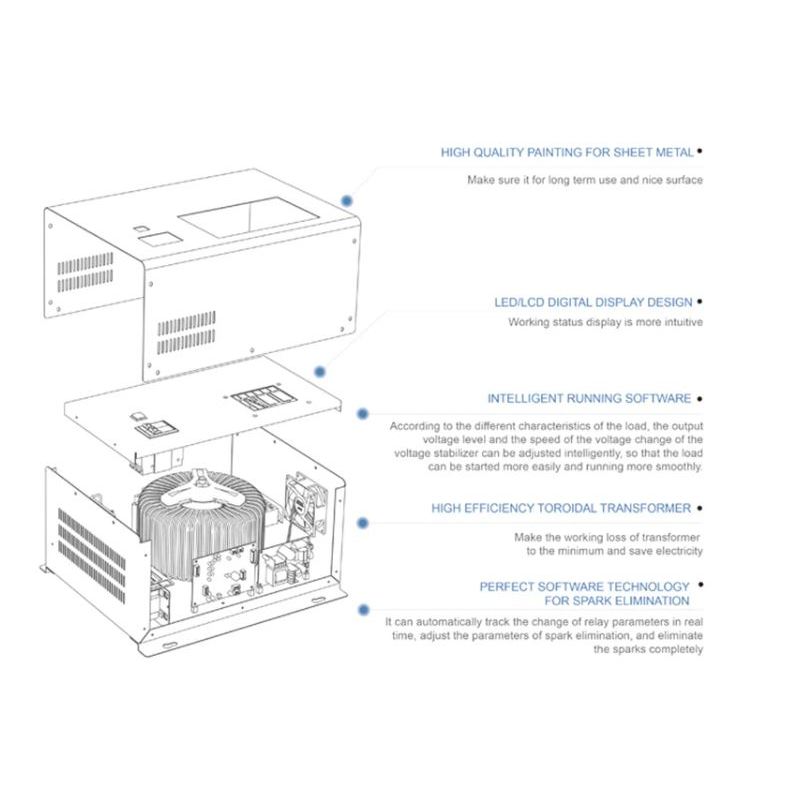 HIGH QUALITY PAINTING FOR SHEET METAL

Make sure it for long term use and nice surface

LED/LCD DIGITAL DISPLAY DESIGN

Working status display is more intuitive

INTELLIGENT RUNNING SOFTWARE

According to the different characteristics of the load, the output voltage level and the speed of the voltage change of the voltage stabilizer can be adjusted intelligently, so that the load can be started more easily and running more smoothly.

HIGH EFFICIENCY TOROIDAL TRANSFORMER

Make the working loss of transformer to the minimum and save electricity

PERFECT SOFTWARE TECHNOLOGY FOR SPARK ELIMINATION

It can automatically track the change of relay parameters in real time, adjust the parameters of spark elimination, and eliminate the sparks completely